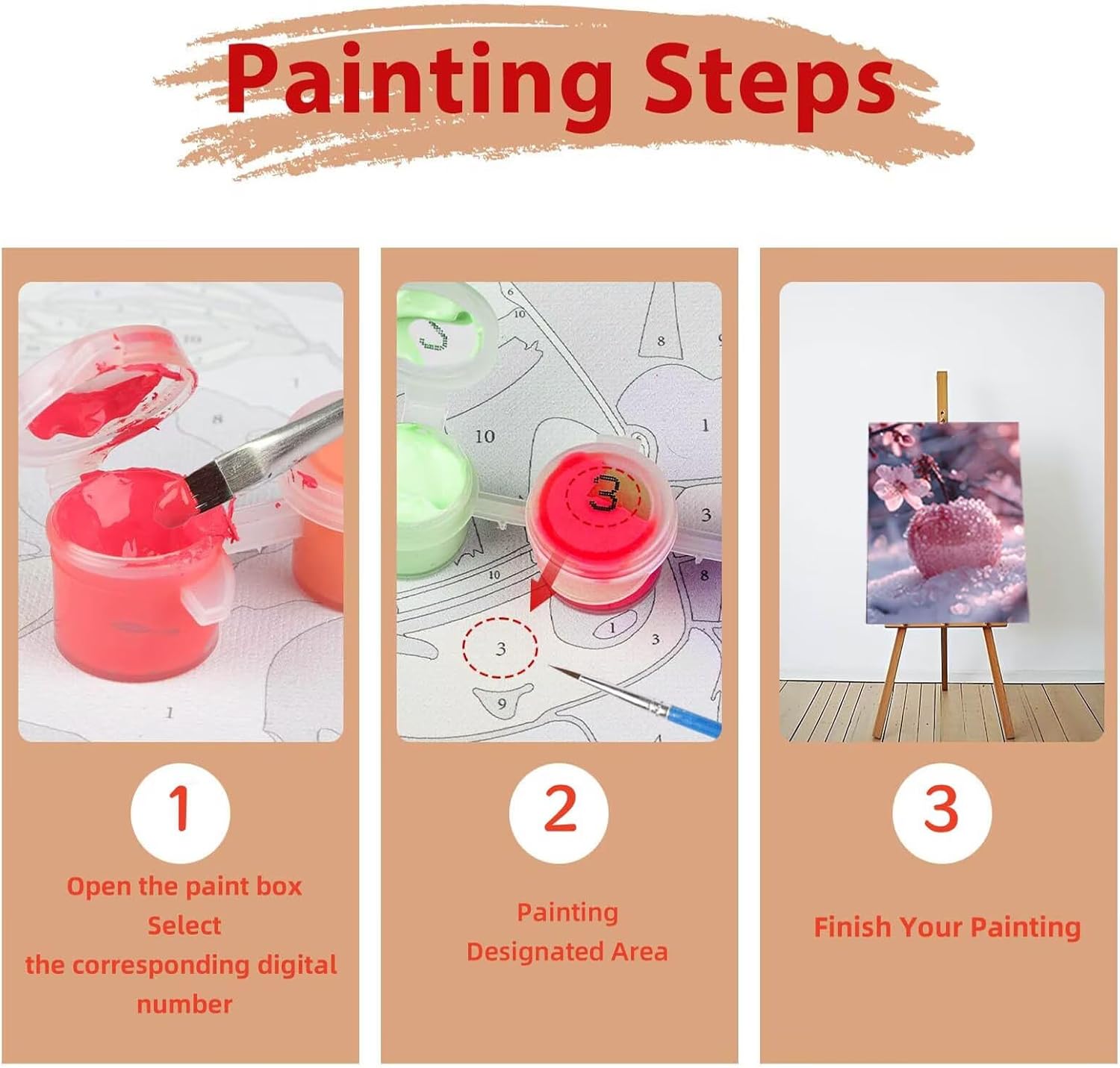 Painting Steps

1

Open the paint box
Select
the corresponding digital number

2

Painting
Designated Area

3

Finish Your Painting