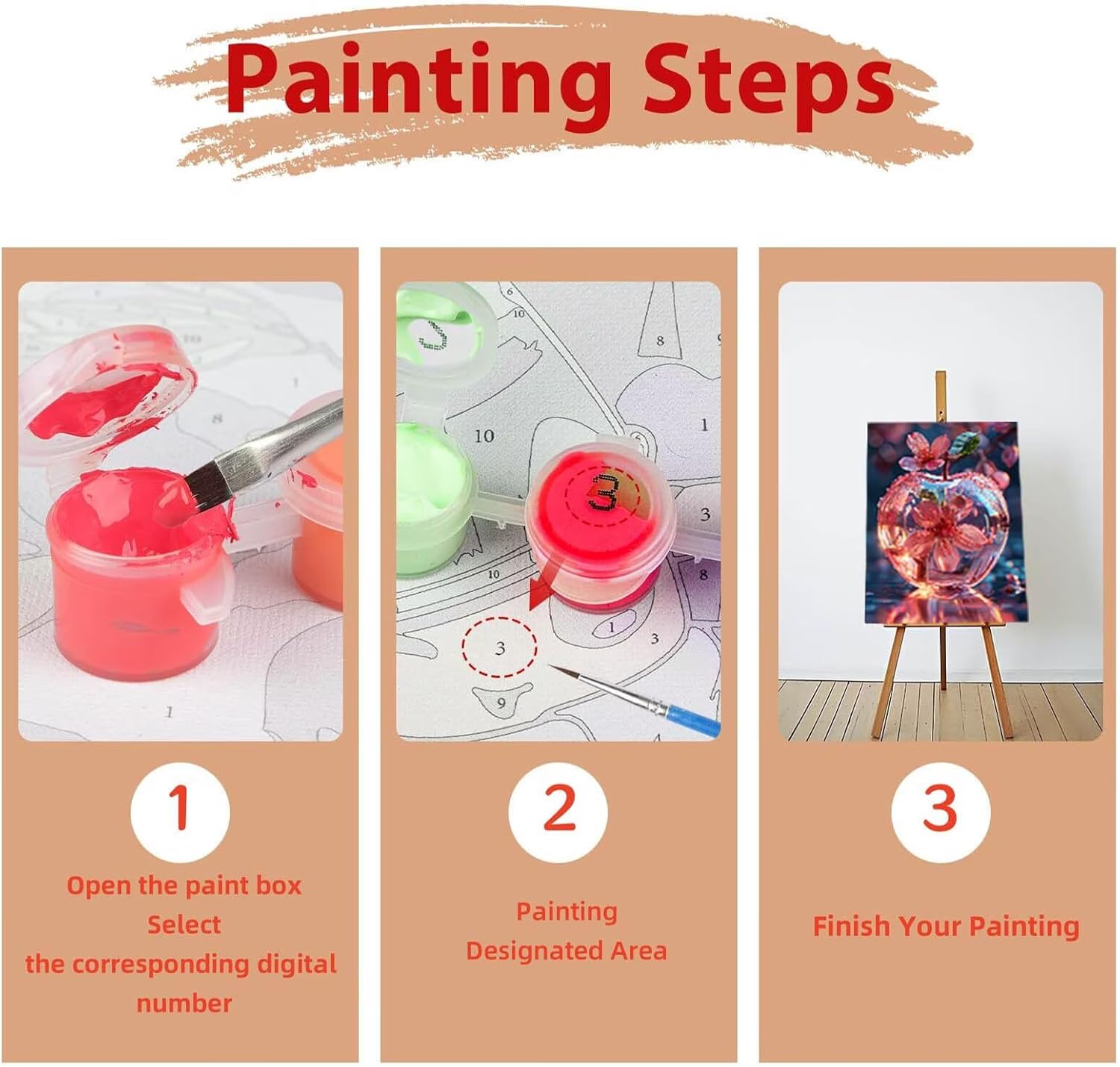 Painting Steps

1

Open the paint box
Select
the corresponding digital number

2

Painting
Designated Area

3

Finish Your Painting