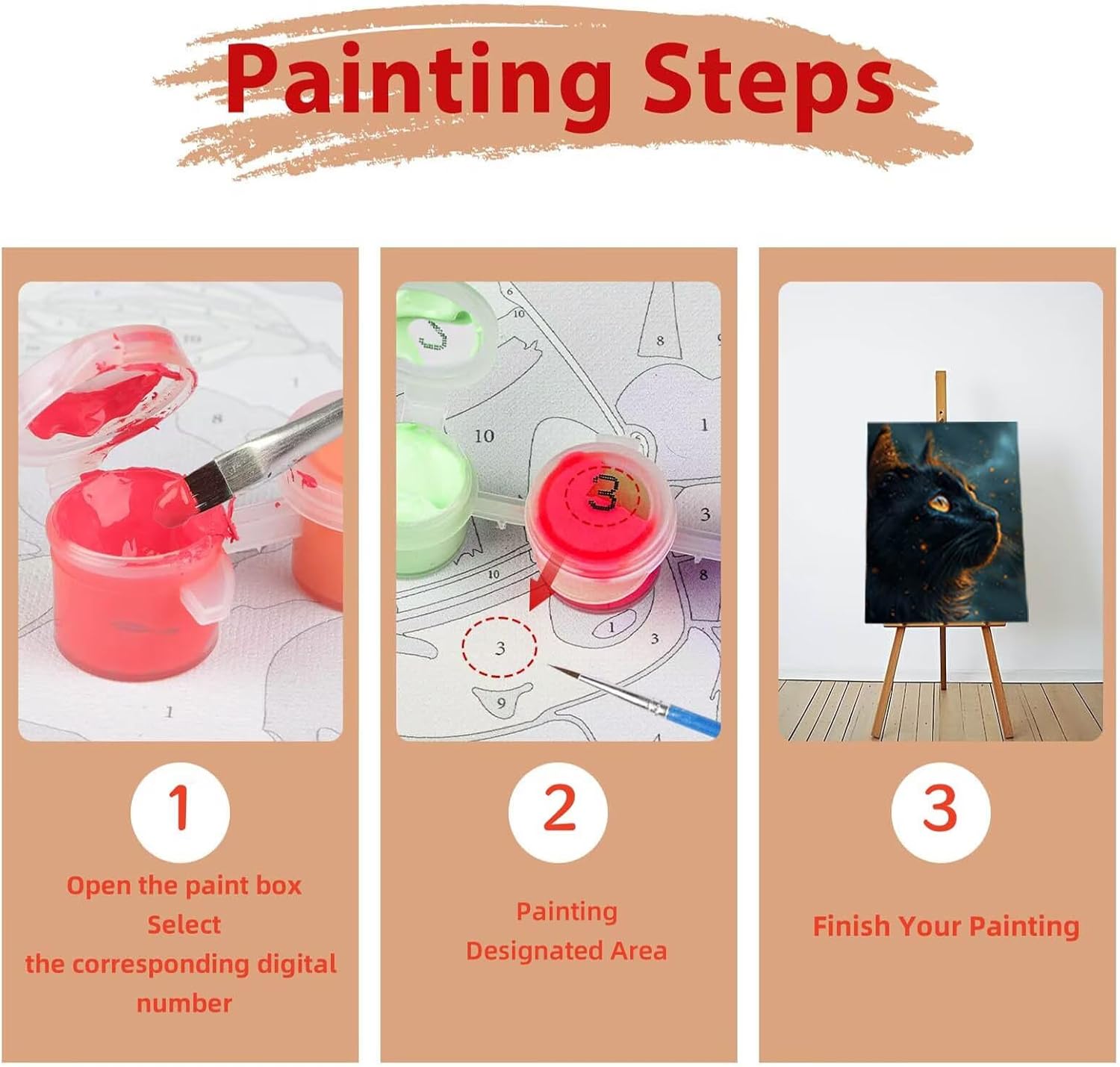 Painting Steps

1

Open the paint box
Select
the corresponding digital number

2

Painting
Designated Area

3

Finish Your Painting