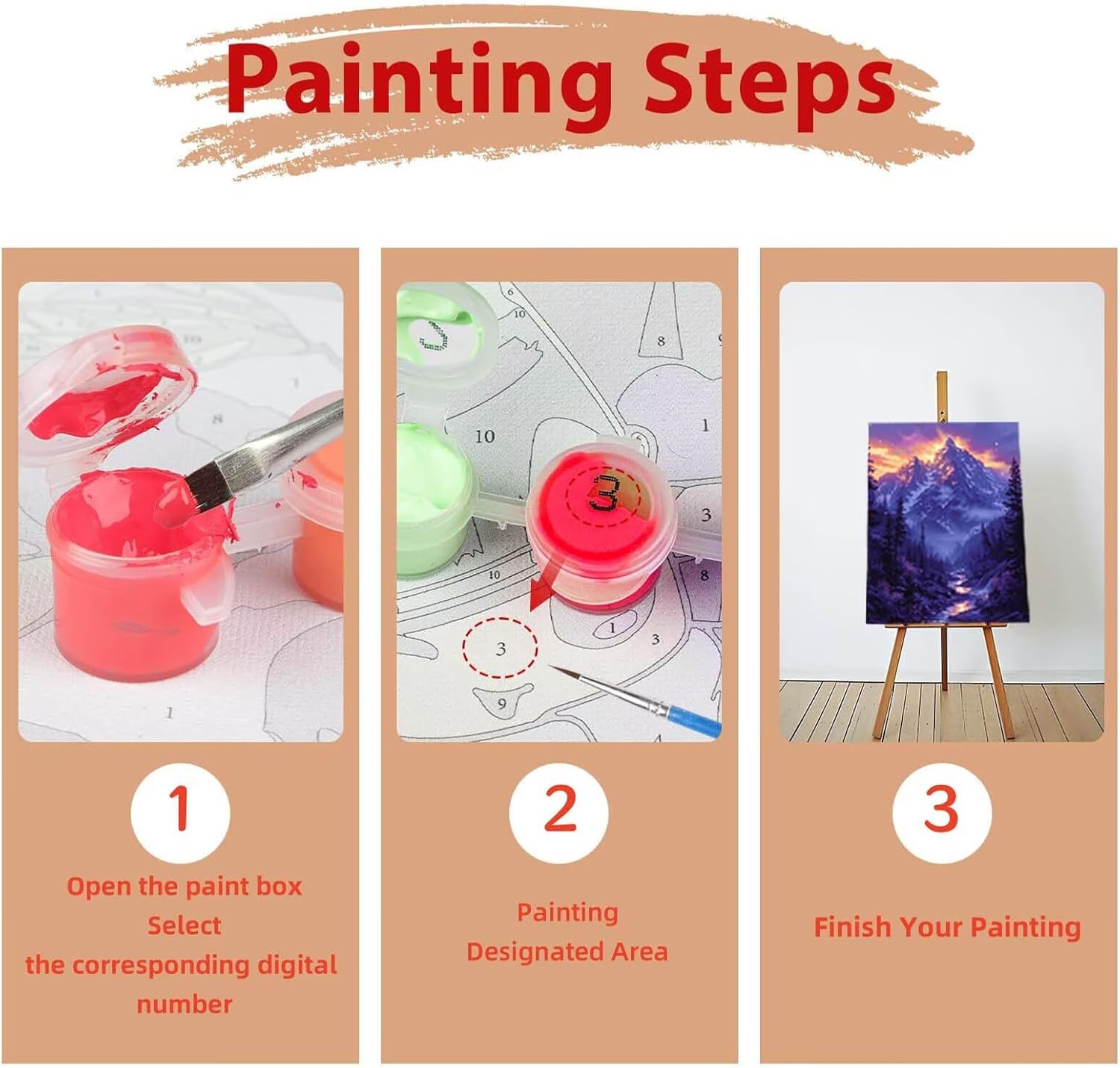 Painting Steps

1

Open the paint box
Select
the corresponding digital number

2

Painting
Designated Area

3

Finish Your Painting