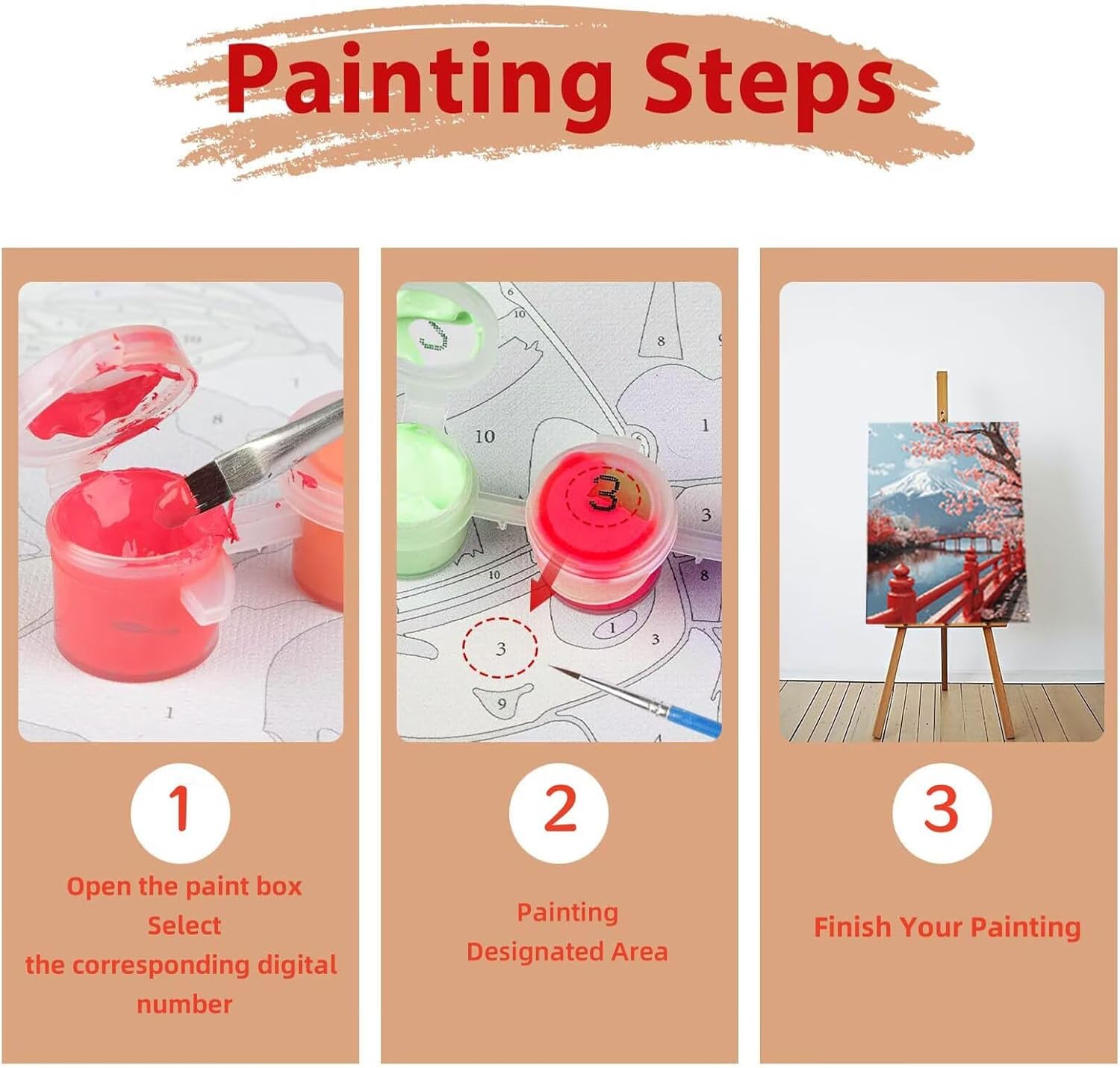 Painting Steps

1
Open the paint box
Select
the corresponding digital number

2
Painting
Designated Area

3
Finish Your Painting