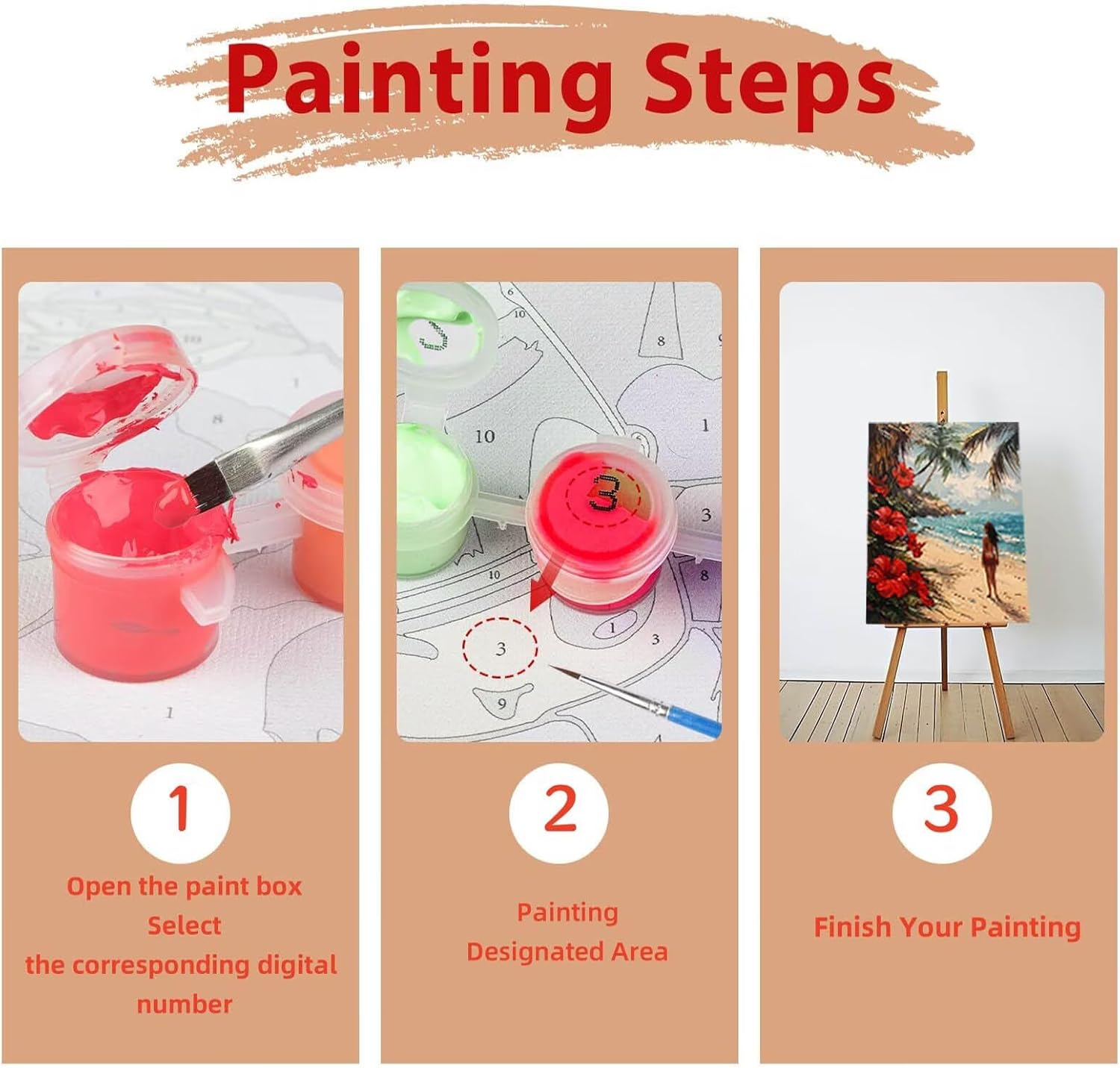 Painting Steps

1

Open the paint box
Select
the corresponding digital number

2

Painting
Designated Area

3

Finish Your Painting