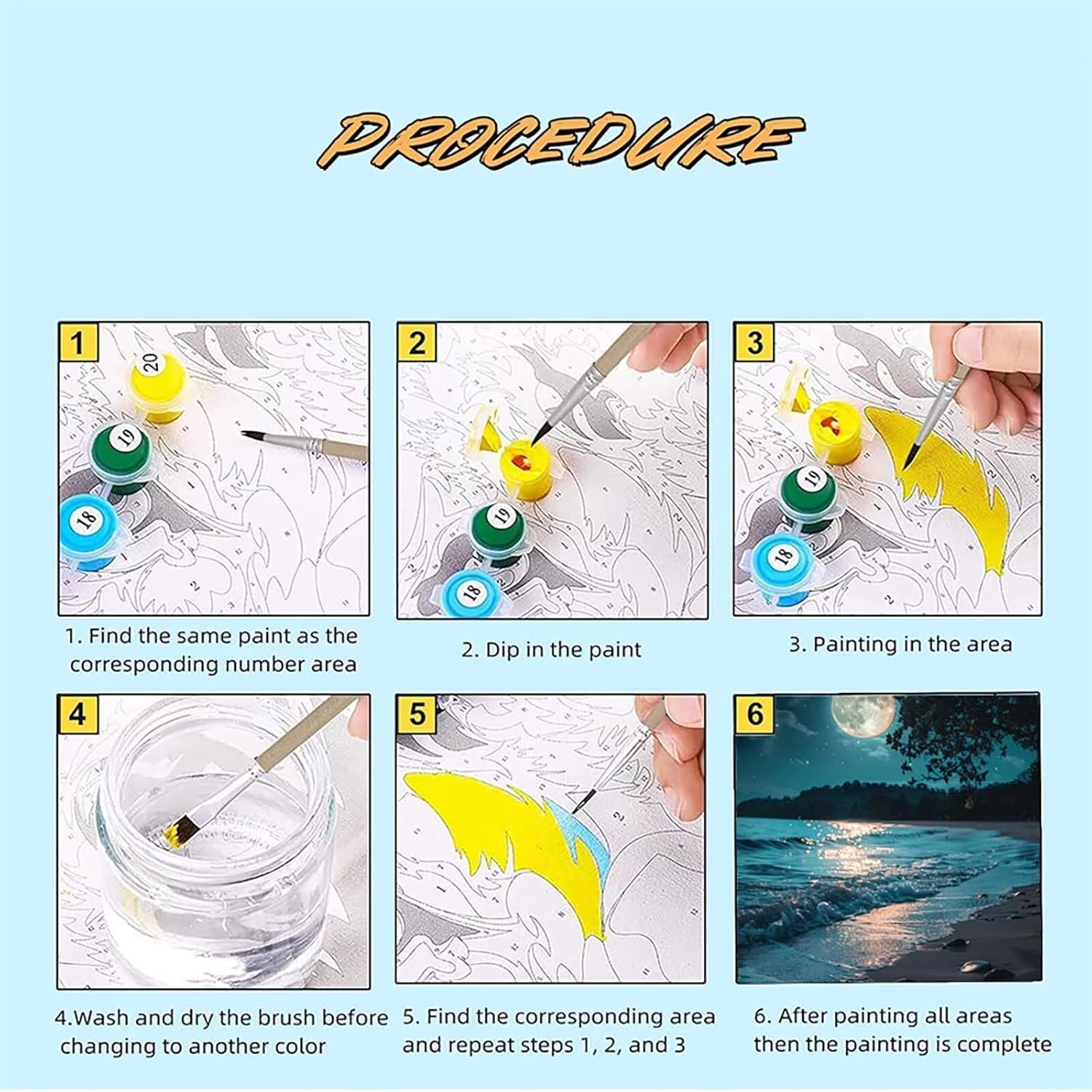 PROCEDURE

1

20

19

18

1. Find the same paint as the corresponding number area

2

19

18

2. Dip in the paint

3

19

18

3. Painting in the area

4

4.Wash and dry the brush before changing to another color

5

5. Find the corresponding area and repeat steps 1, 2, and 3

6

6. After painting all areas then the painting is complete