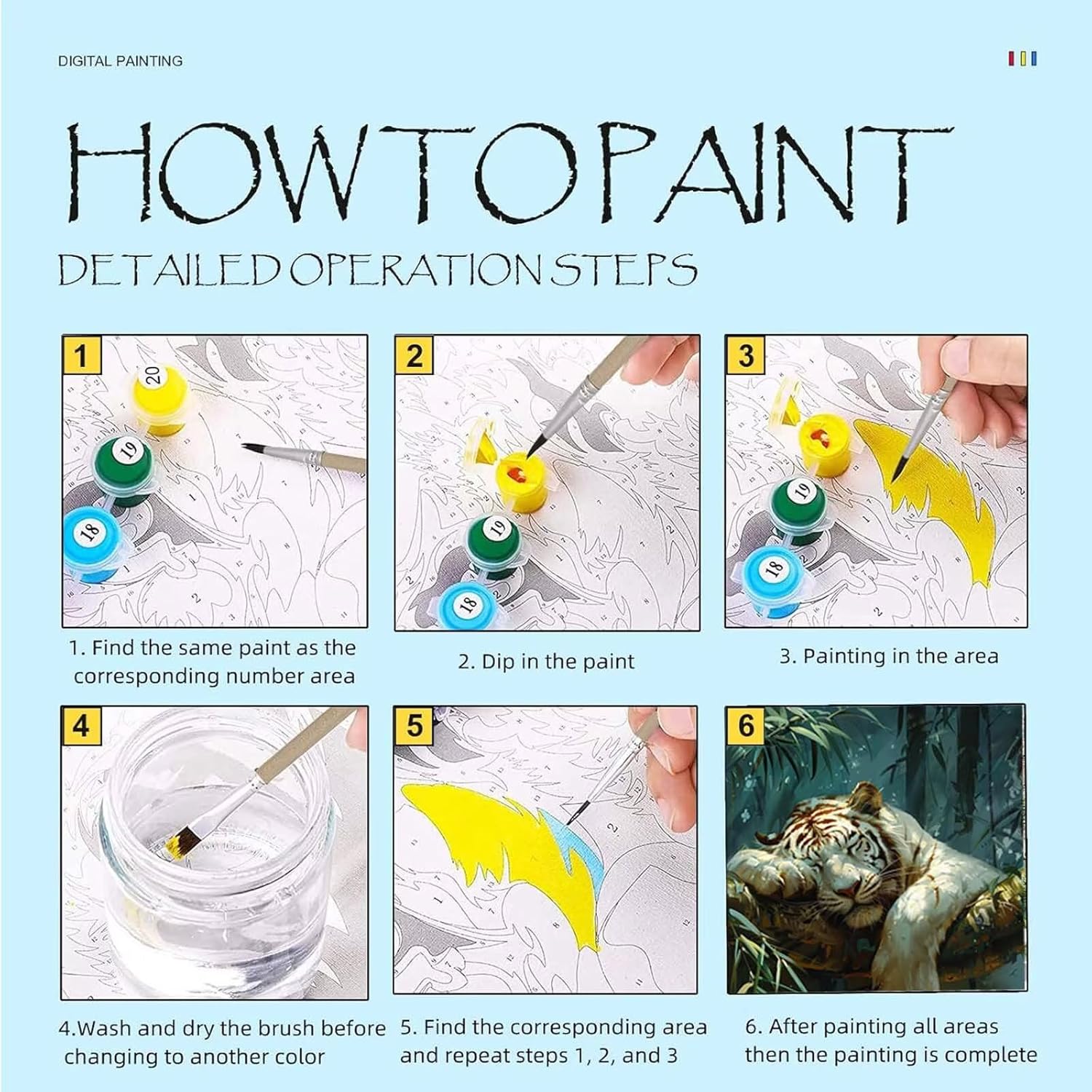 DIGITAL PAINTING

HOW TO PAINT

DETAILED OPERATION STEPS

1

20

19

18

1. Find the same paint as the corresponding number area

2

19

18

2. Dip in the paint

3

19

18

3. Painting in the area

4

4.Wash and dry the brush before changing to another color

5

5. Find the corresponding area and repeat steps 1, 2, and 3

6

6. After painting all areas then the painting is complete