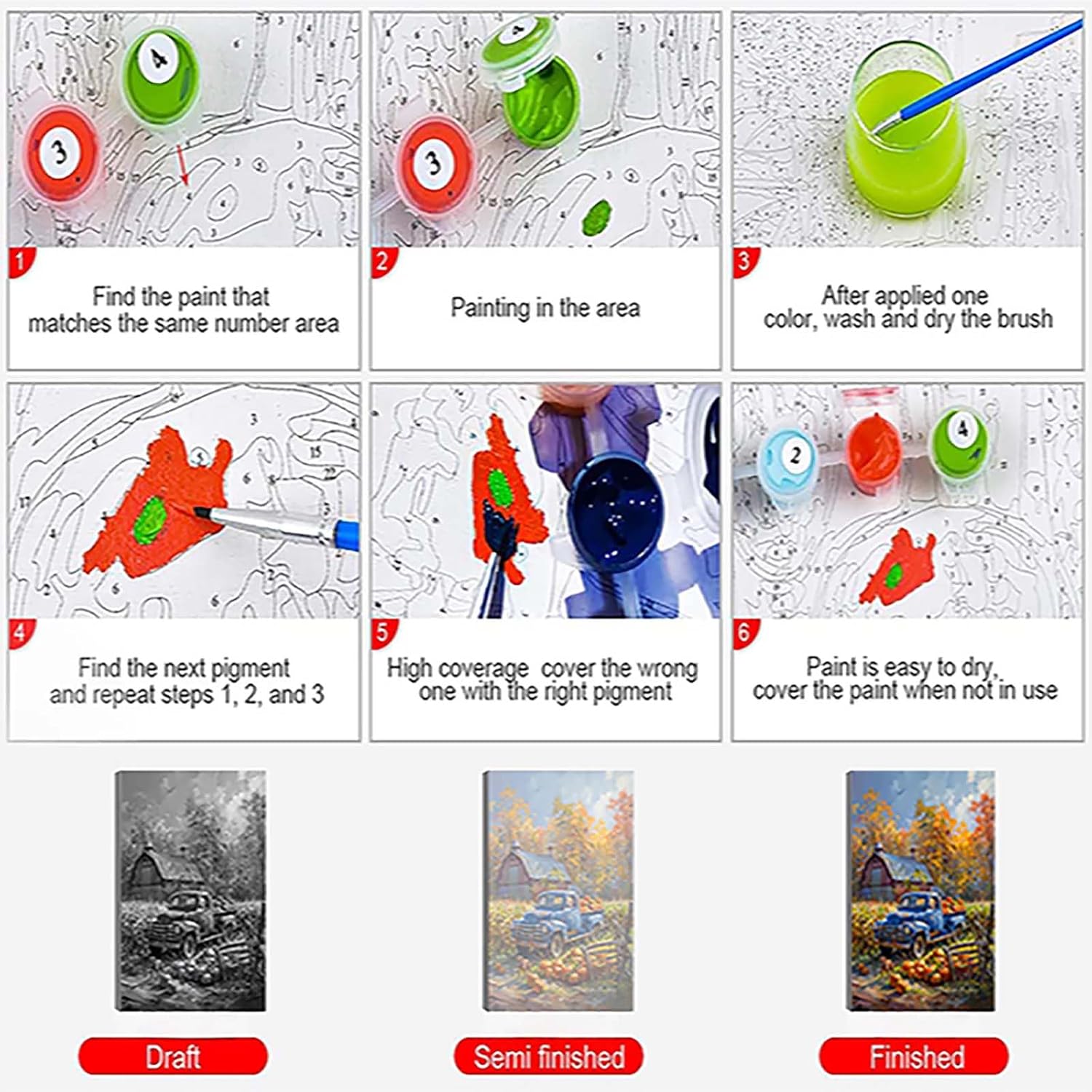 1

Find the paint that matches the same number area

2

Painting in the area

3

After applied one color, wash and dry the brush

4

Find the next pigment and repeat steps 1, 2, and 3

5

High coverage cover the wrong one with the right pigment

6

Paint is easy to dry, cover the paint when not in use

Draft

Semi finished

Finished