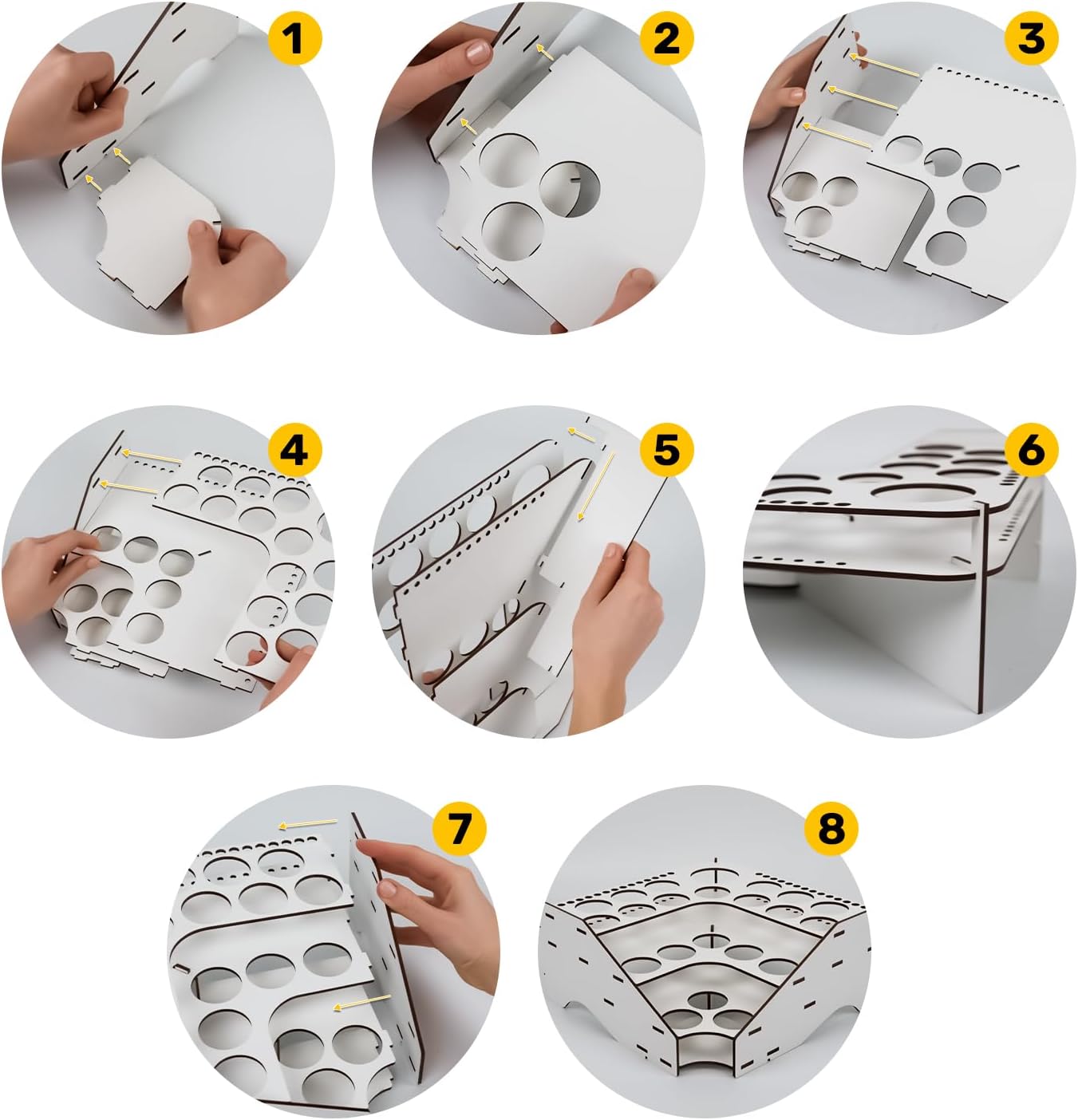 1

2

3

4

5

6

7

8