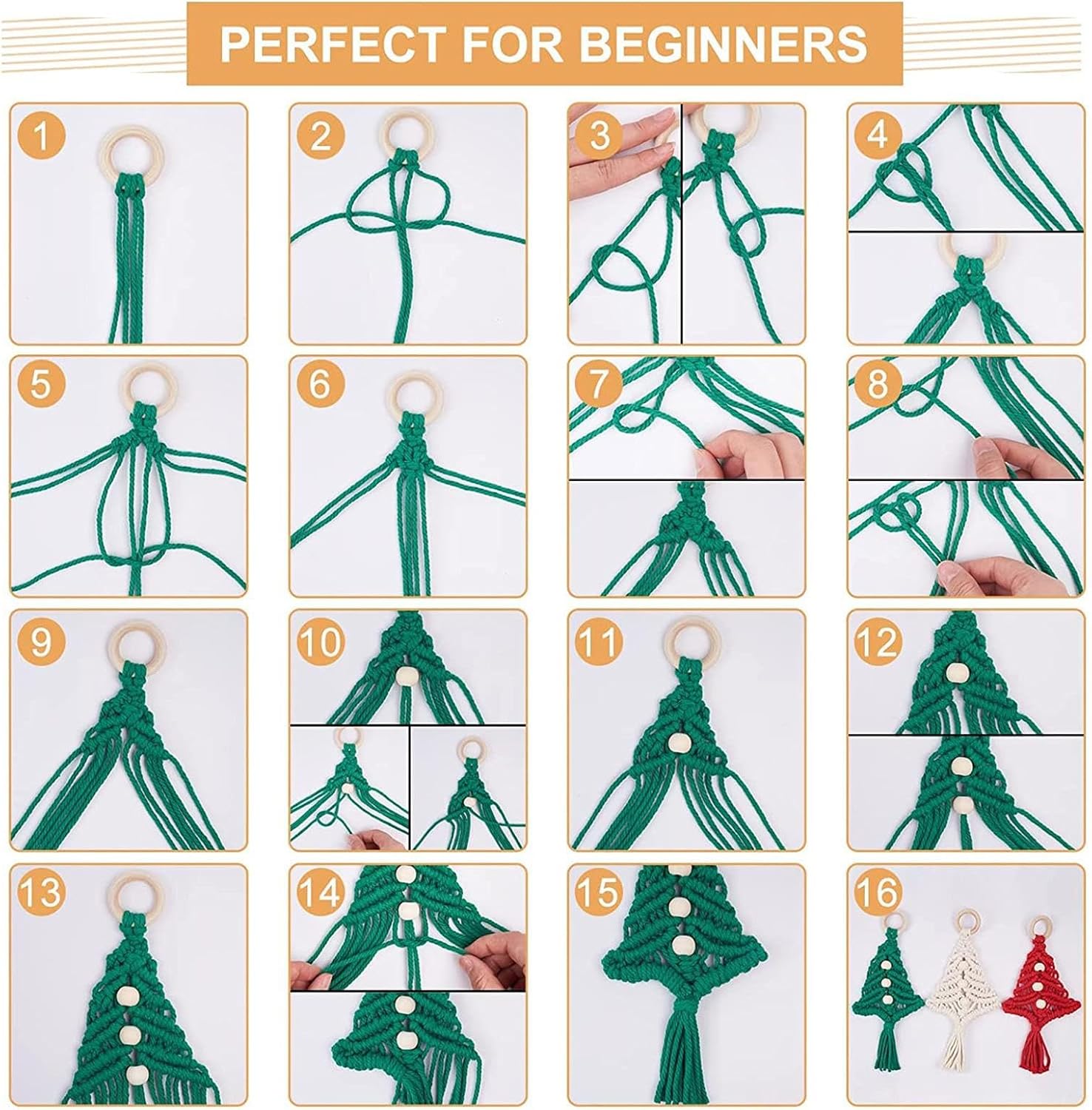 PERFECT FOR BEGINNERS

1

2

3

4

5

6

7

8

9

10

11

12

13

14

15

16