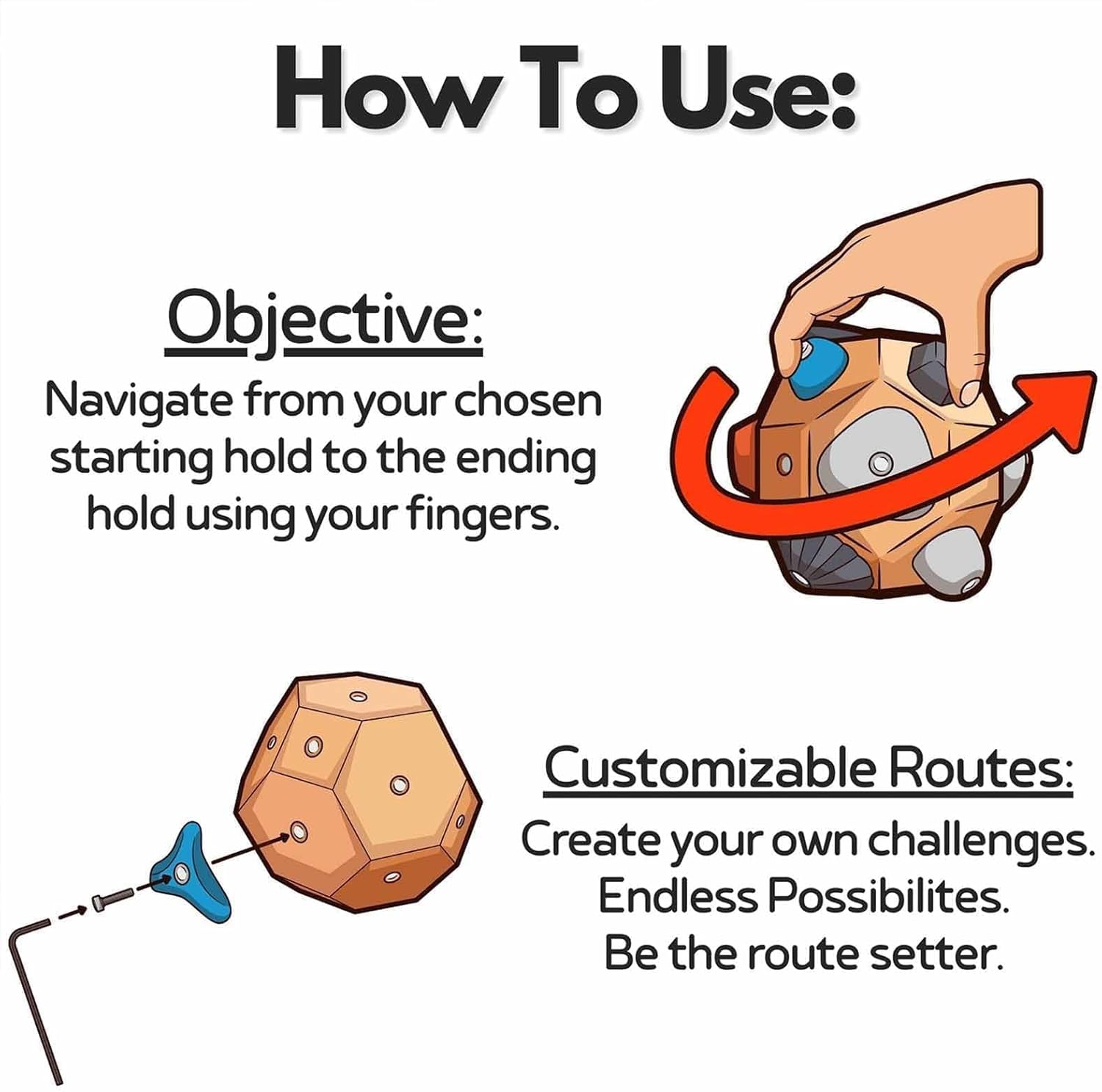 How To Use:

Objective:

Navigate from your chosen starting hold to the ending hold using your fingers.

Customizable Routes:

Create your own challenges. Endless Possibilites. Be the route setter.