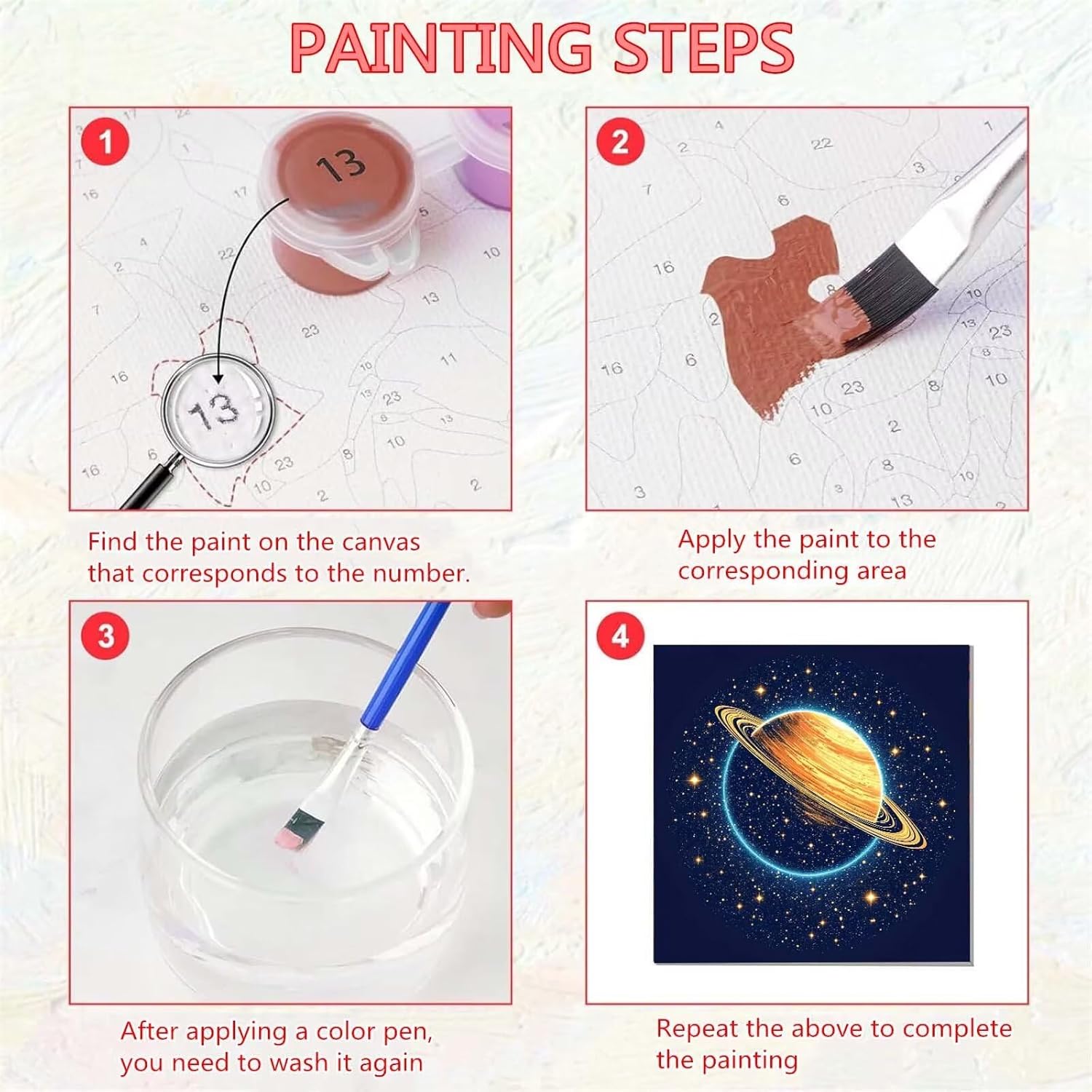 PAINTING STEPS

1

13

13

Find the paint on the canvas that corresponds to the number.

2

Apply the paint to the corresponding area

3

After applying a color pen, you need to wash it again

4

Repeat the above to complete the painting