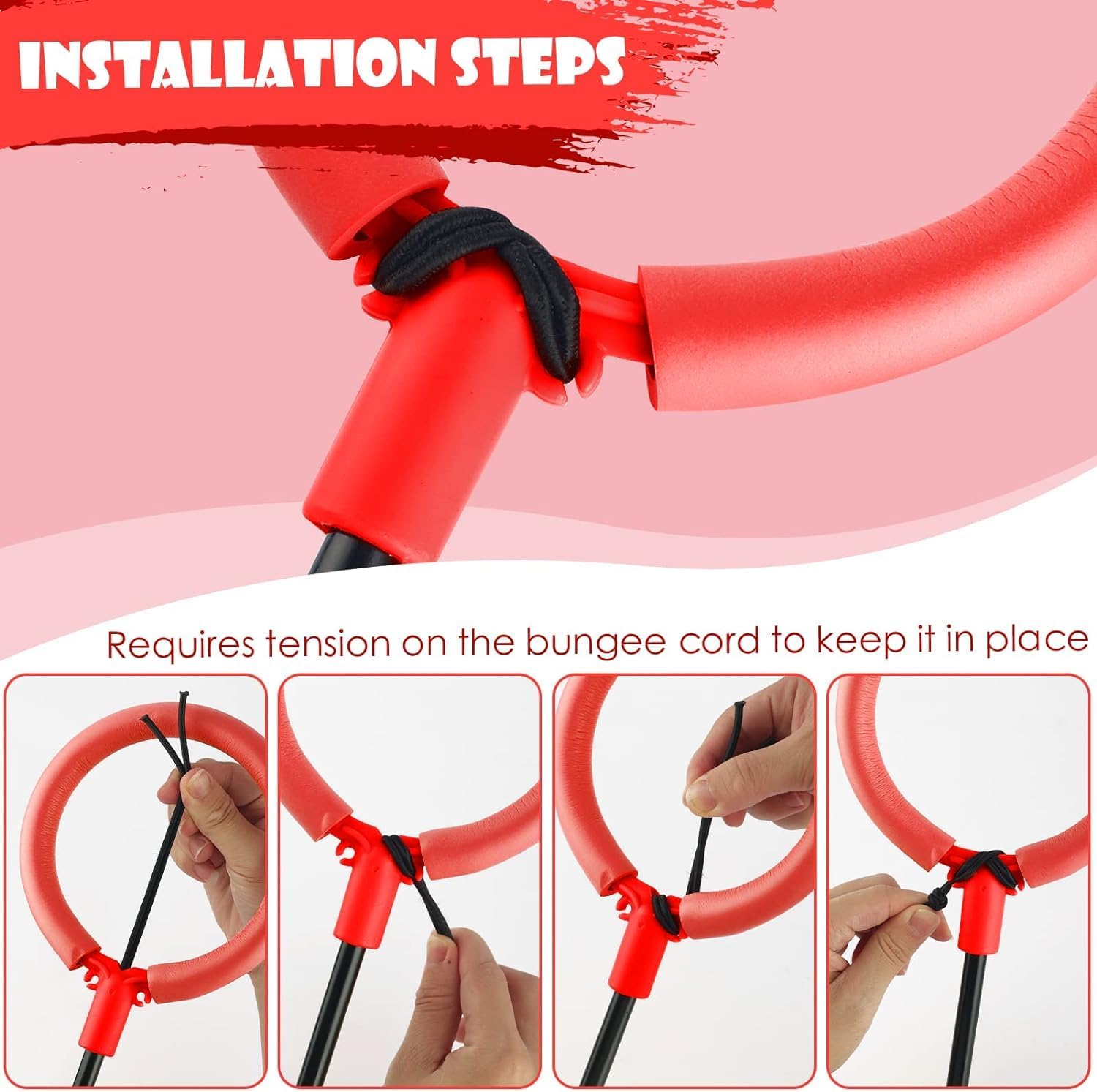 INSTALLATION STEPS

Requires tension on the bungee cord to keep it in place