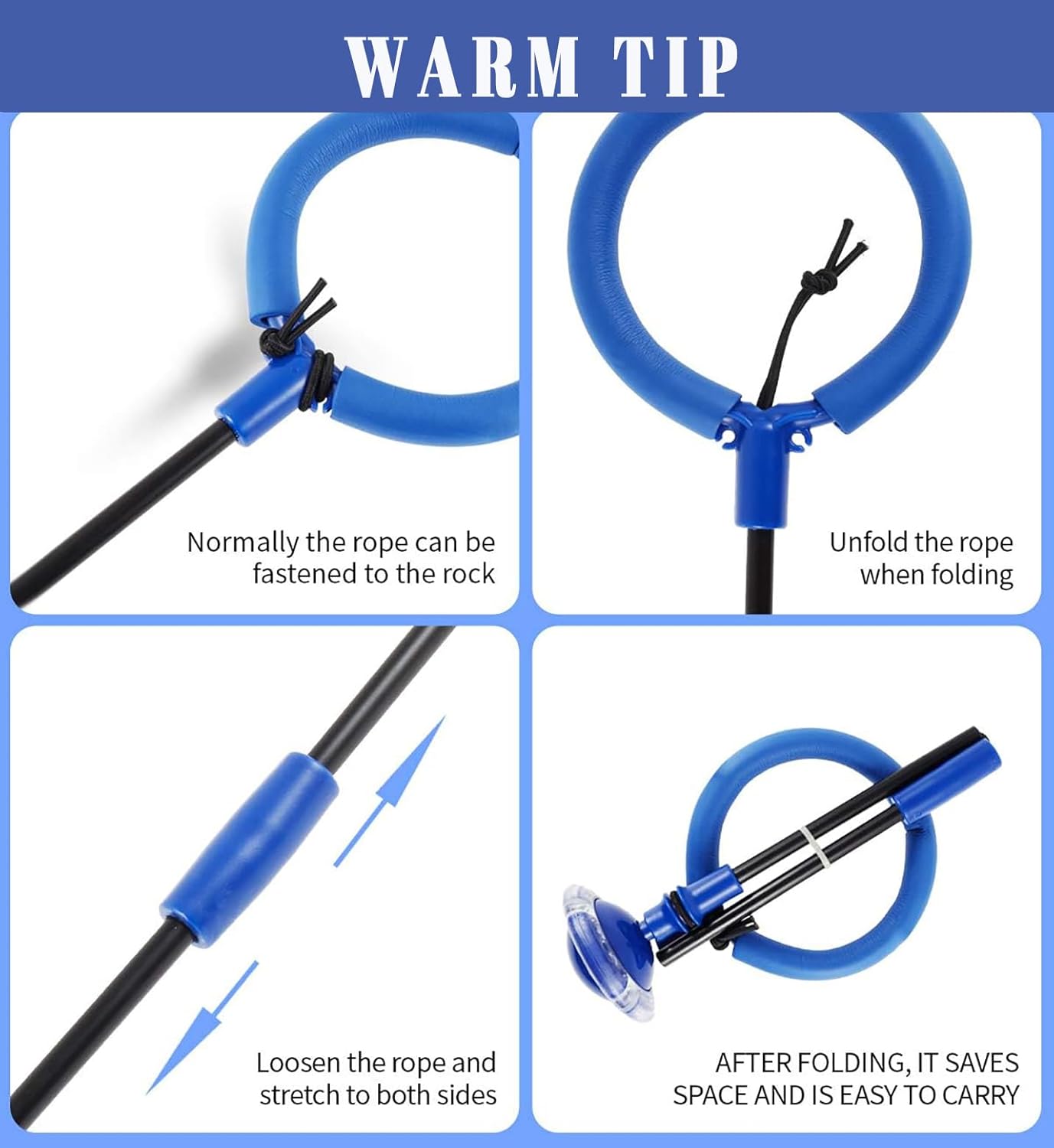 WARM TIP

Normally the rope can be fastened to the rock

Unfold the rope when folding

Loosen the rope and stretch to both sides

AFTER FOLDING, IT SAVES SPACE AND IS EASY TO CARRY