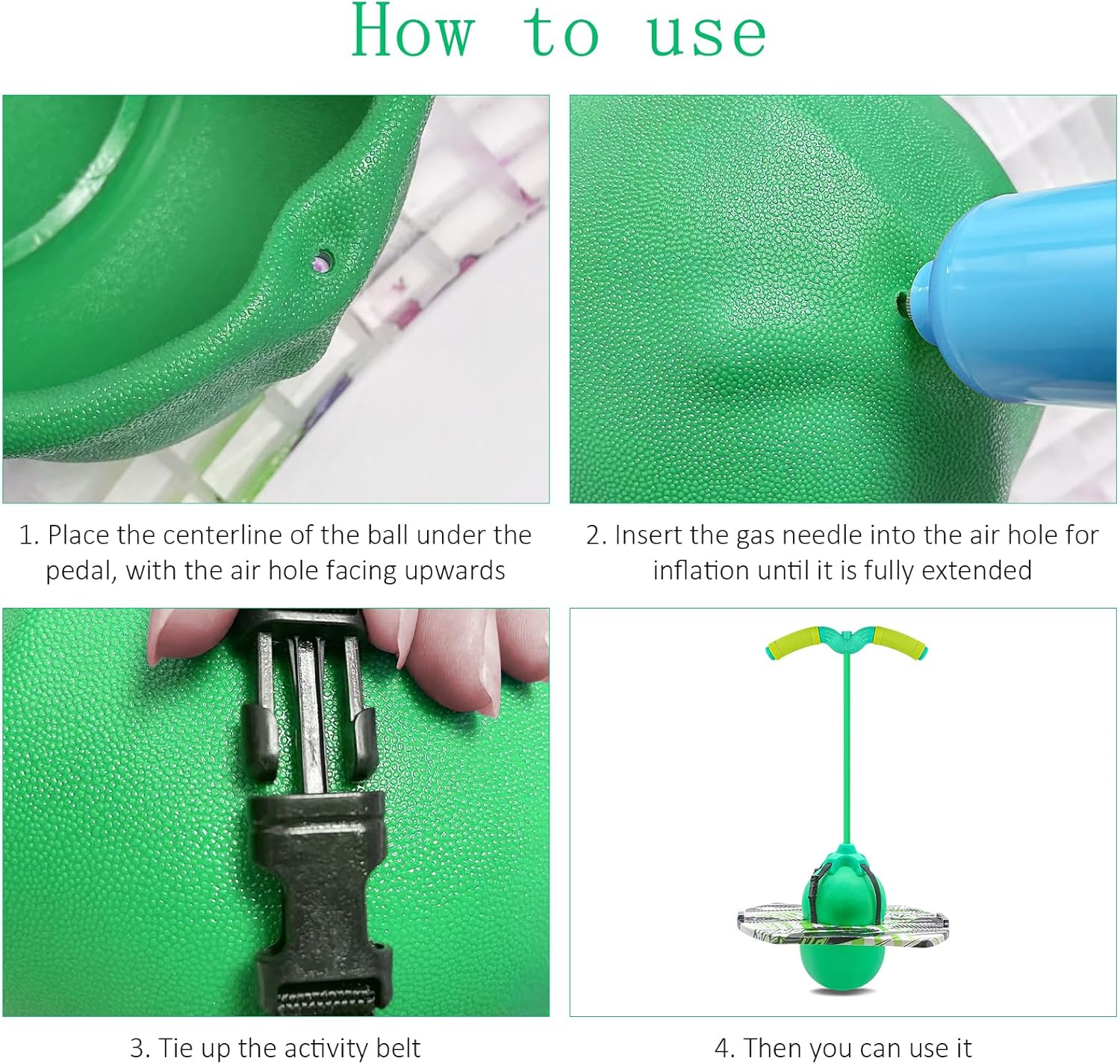 How to use

1. Place the centerline of the ball under the pedal, with the air hole facing upwards

2. Insert the gas needle into the air hole for inflation until it is fully extended

3. Tie up the activity belt

4. Then you can use it