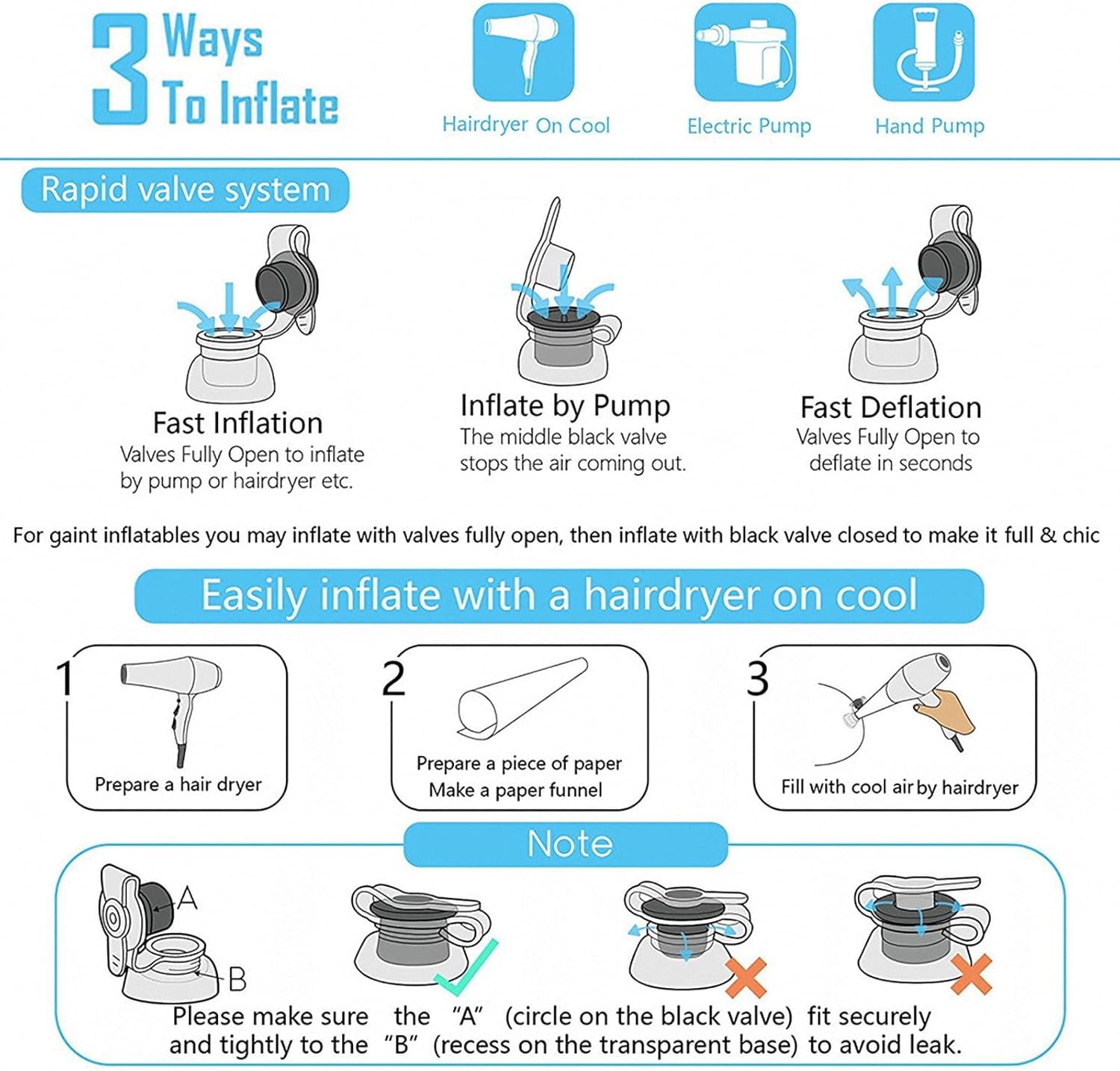 3 Ways To Inflate

Hairdryer On Cool

Electric Pump

Hand Pump

Rapid valve system

Fast Inflation
Valves Fully Open to inflate by pump or hairdryer etc.

Inflate by Pump
The middle black valve stops the air coming out.

Fast Deflation
Valves Fully Open to deflate in seconds

For gaint inflatables you may inflate with valves fully open, then inflate with black valve closed to make it full & chic

Easily inflate with a hairdryer on cool

1
Prepare a hair dryer

2
Prepare a piece of paper
Make a paper funnel

3
Fill with cool air by hairdryer

Note

A

B

Please make sure the "A" (circle on the black valve) fit securely and tightly to the "B" (recess on the transparent base) to avoid leak.