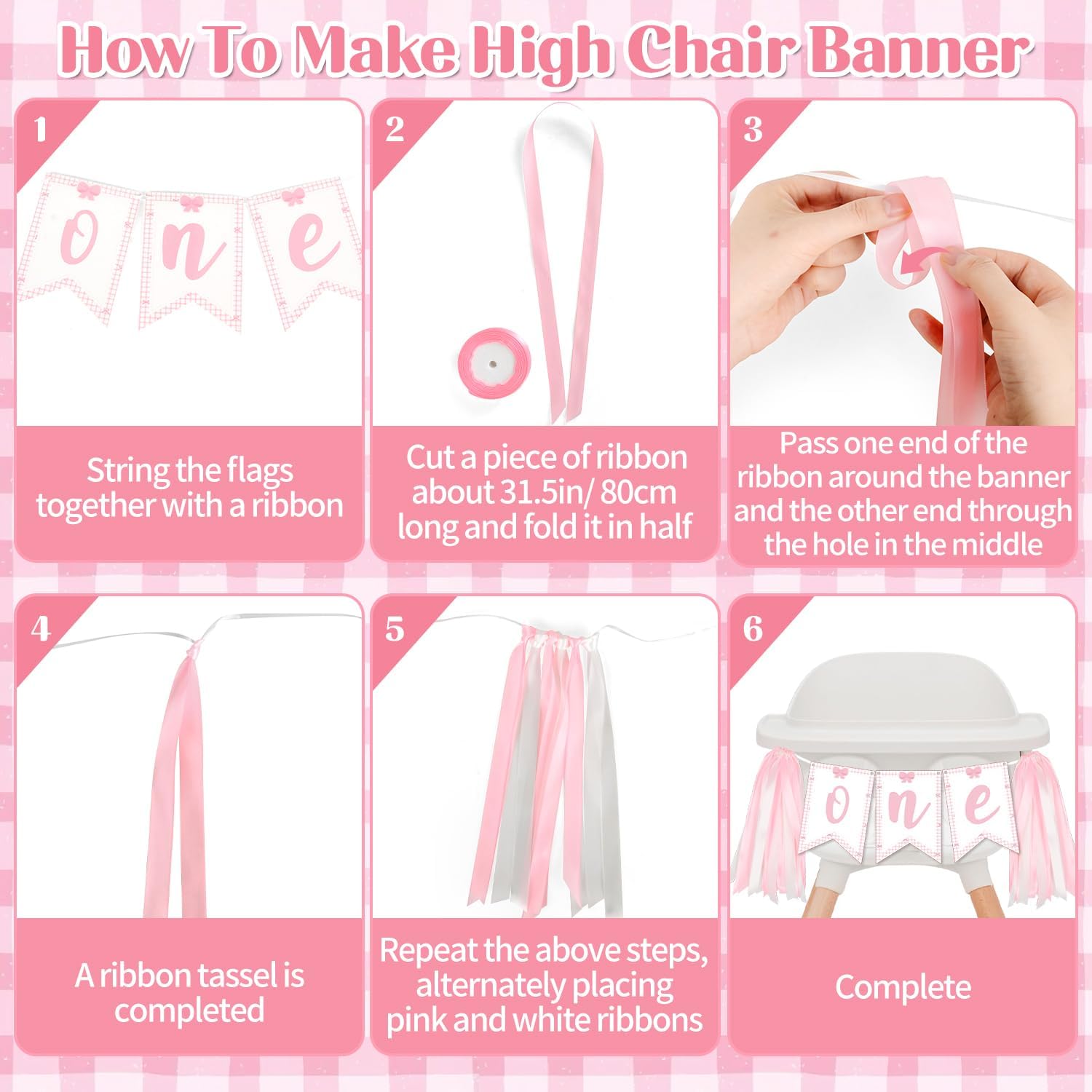 How To Make High Chair Banner

1

o n e

String the flags together with a ribbon

2

Cut a piece of ribbon about 31.5in/ 80cm long and fold it in half

3

Pass one end of the ribbon around the banner and the other end through the hole in the middle

4

A ribbon tassel is completed

5

Repeat the above steps, alternately placing pink and white ribbons

6

o n e

Complete