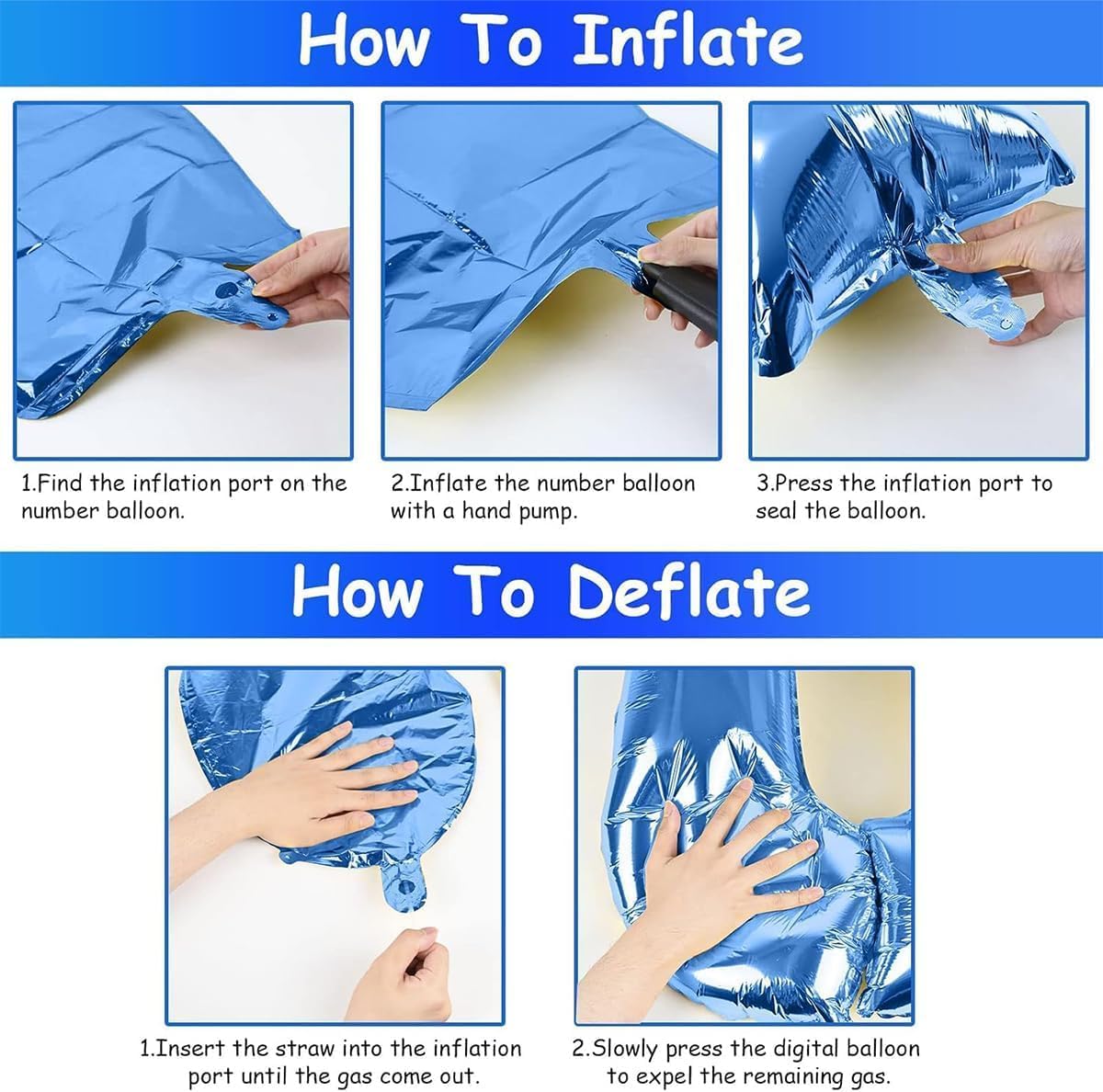 How To Inflate

1.Find the inflation port on the number balloon.

2.Inflate the number balloon with a hand pump.

3.Press the inflation port to seal the balloon.

How To Deflate

1.Insert the straw into the inflation port until the gas come out.

2.Slowly press the digital balloon to expel the remaining gas.