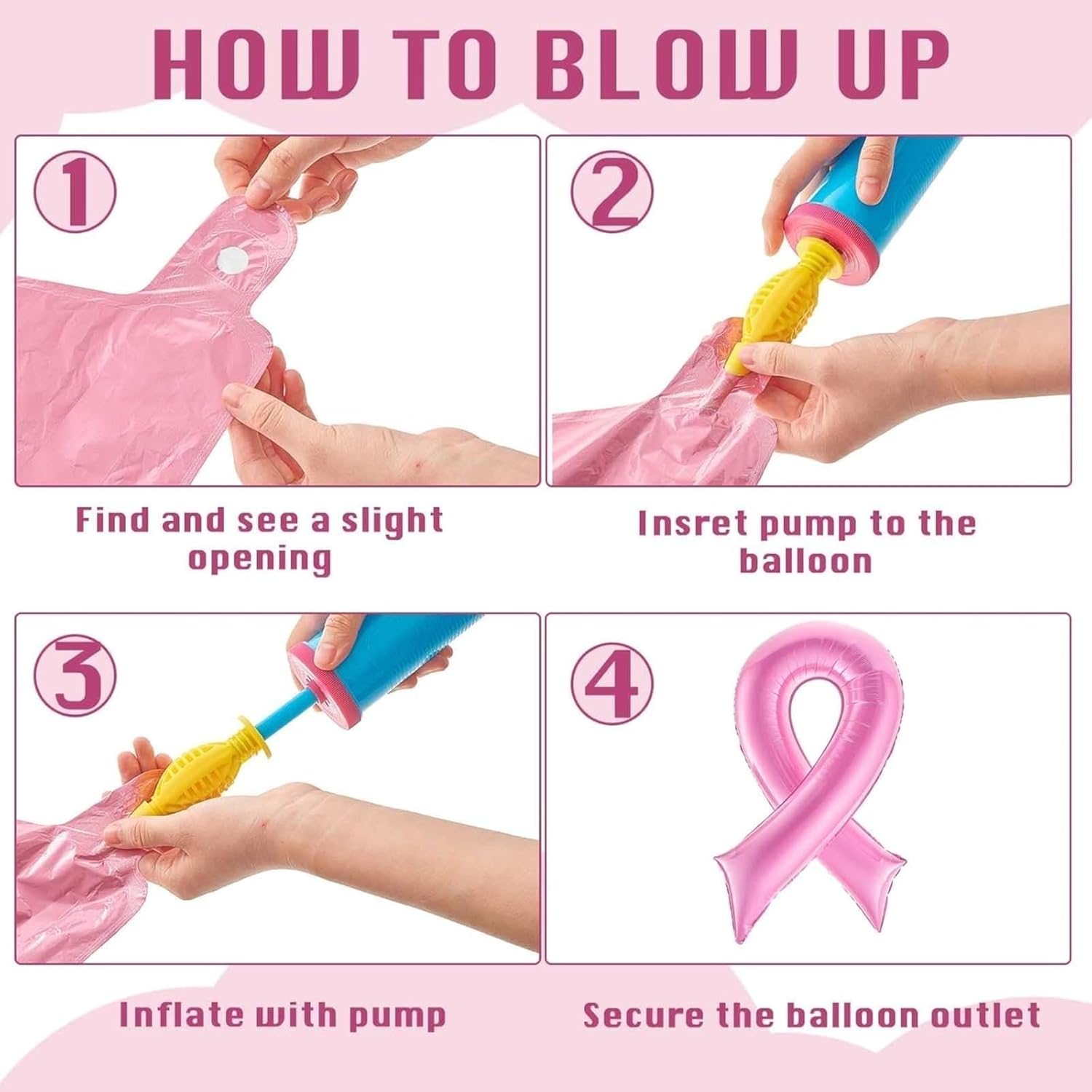 HOW TO BLOW UP

①

Find and see a slight opening

②

Insret pump to the balloon

③

Inflate with pump

④

Secure the balloon outlet