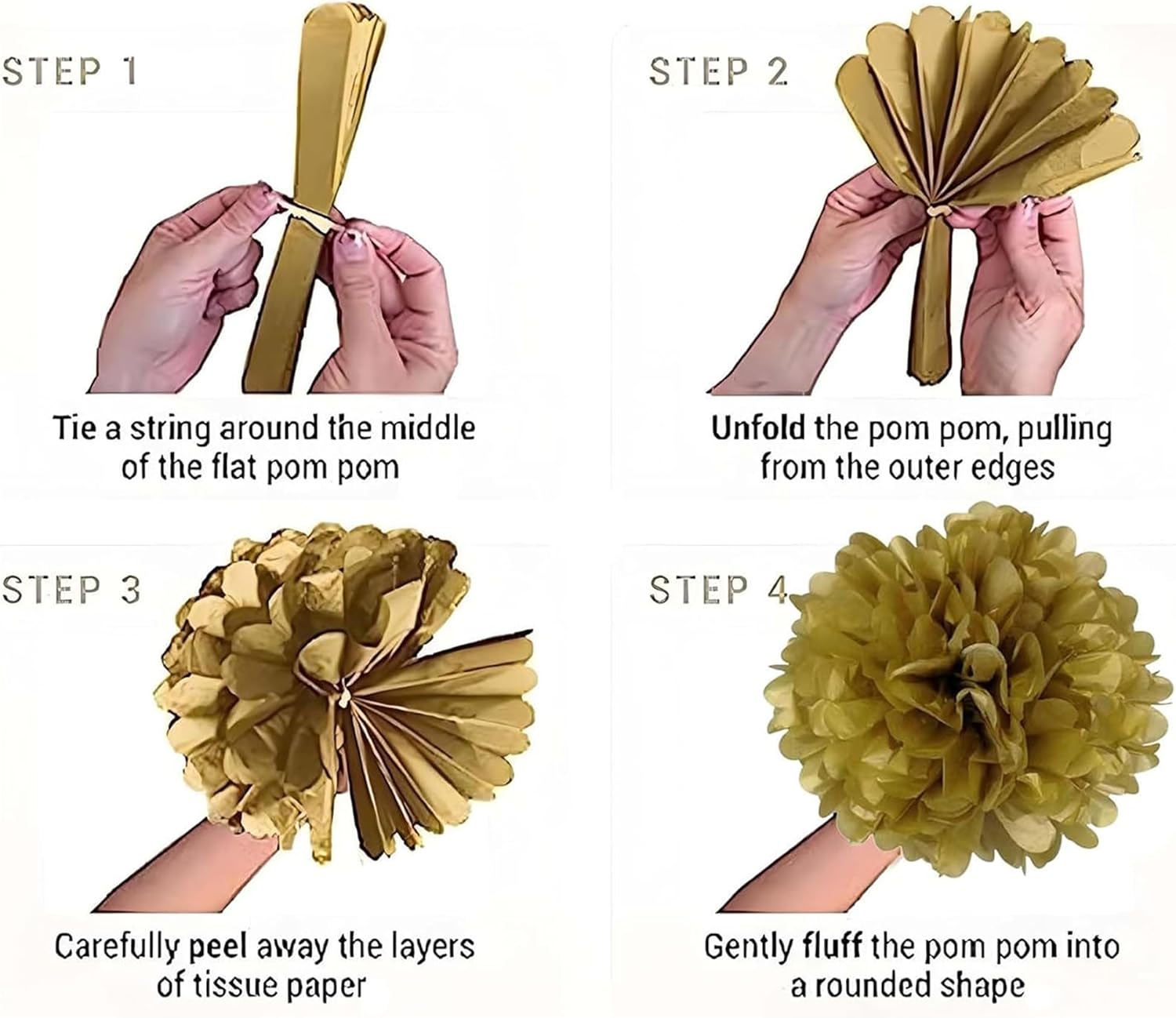 STEP 1

Tie a string around the middle of the flat pom pom

STEP 2

Unfold the pom pom, pulling from the outer edges

STEP 3

Carefully peel away the layers of tissue paper

STEP 4

Gently fluff the pom pom into a rounded shape