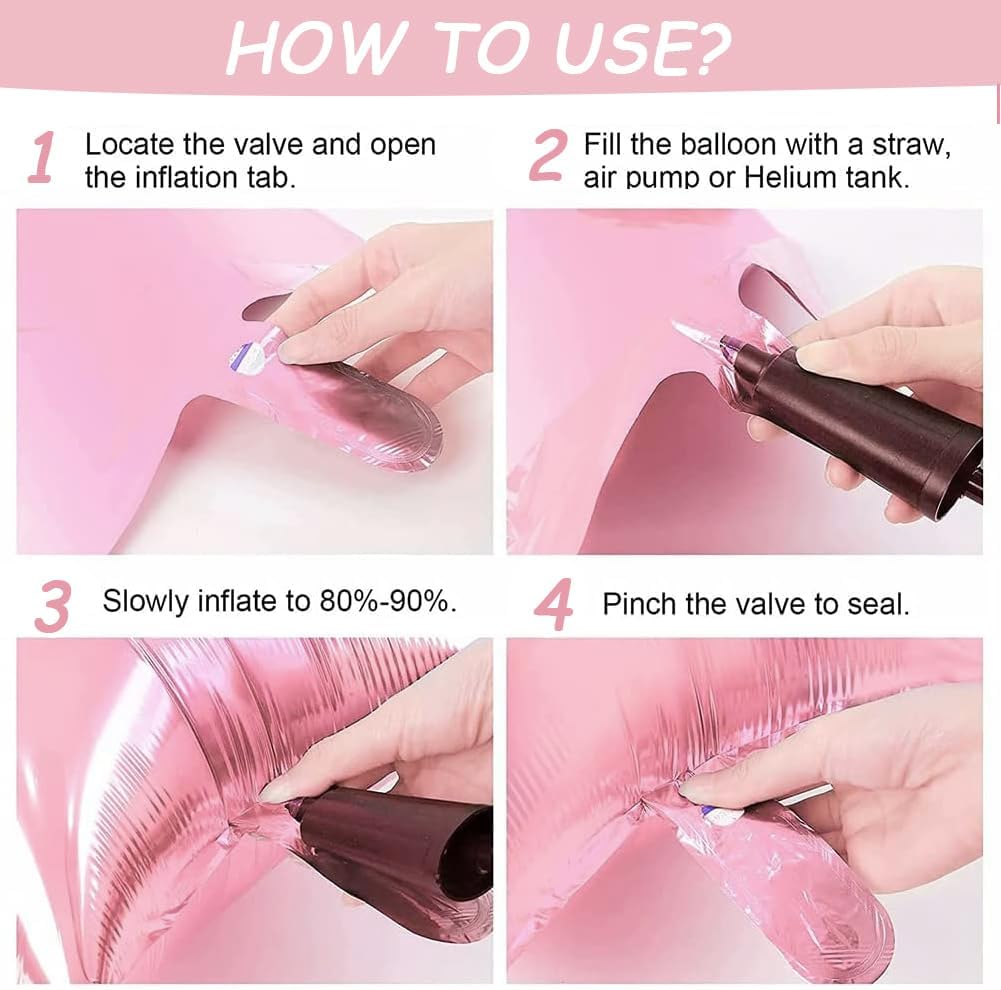 HOW TO USE?

1 Locate the valve and open the inflation tab.

2 Fill the balloon with a straw, air pump or Helium tank.

3 Slowly inflate to 80%-90%.

4 Pinch the valve to seal.