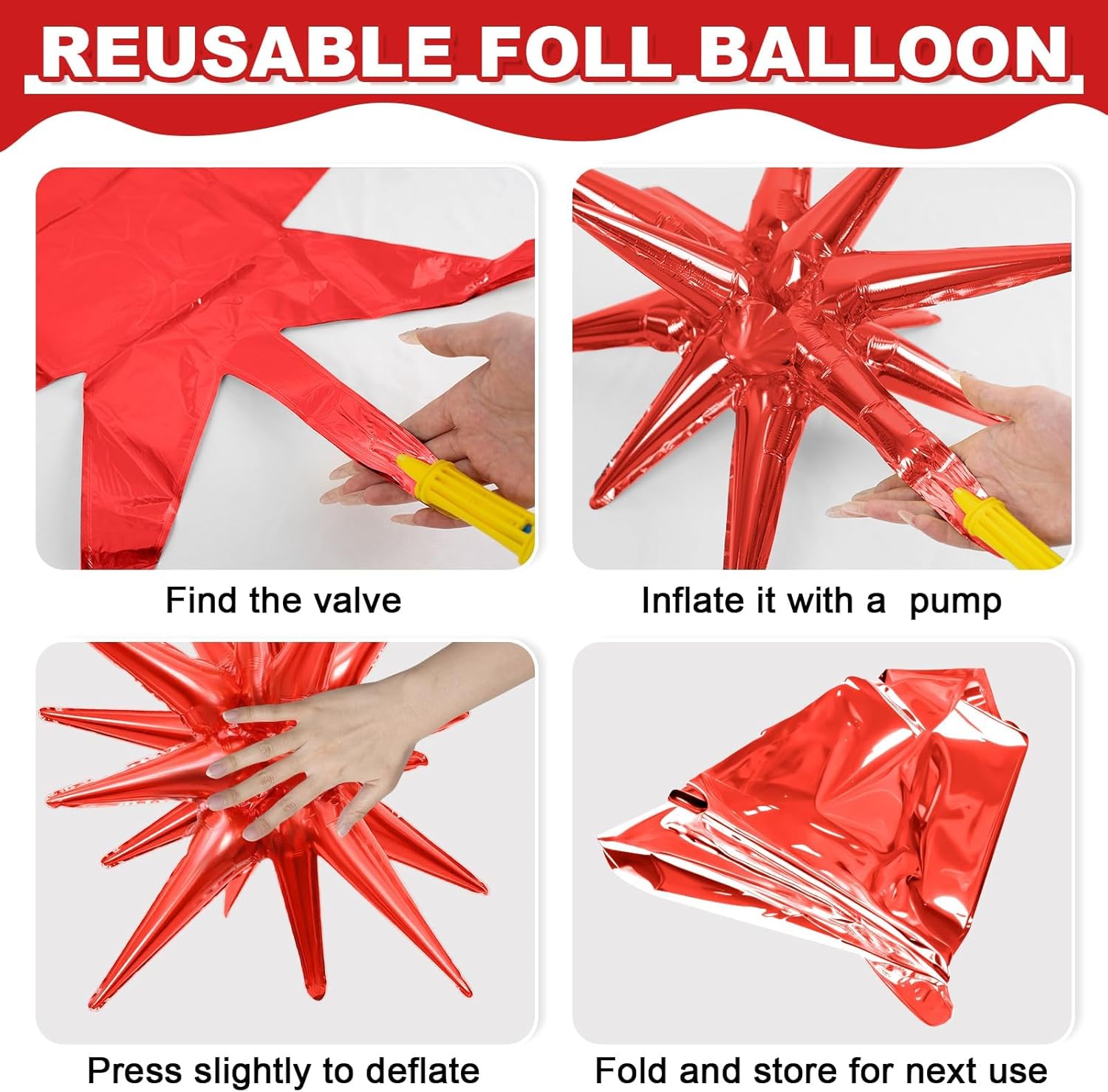 REUSABLE FOLL BALLOON

Find the valve

Inflate it with a pump

Press slightly to deflate

Fold and store for next use