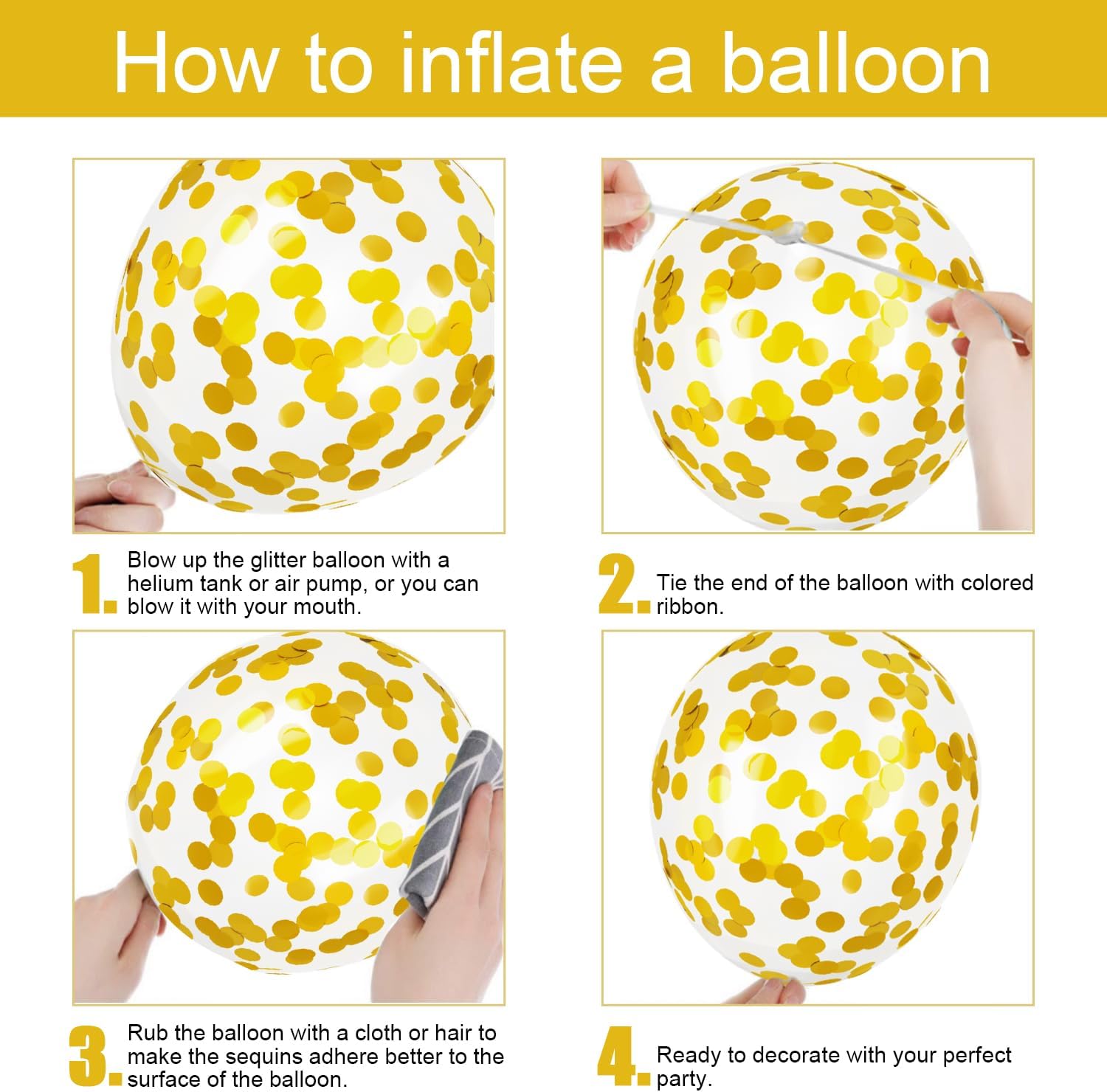 How to inflate a balloon

1. Blow up the glitter balloon with a helium tank or air pump, or you can blow it with your mouth.

2. Tie the end of the balloon with colored ribbon.

3. Rub the balloon with a cloth or hair to make the sequins adhere better to the surface of the balloon.

4. Ready to decorate with your perfect party.