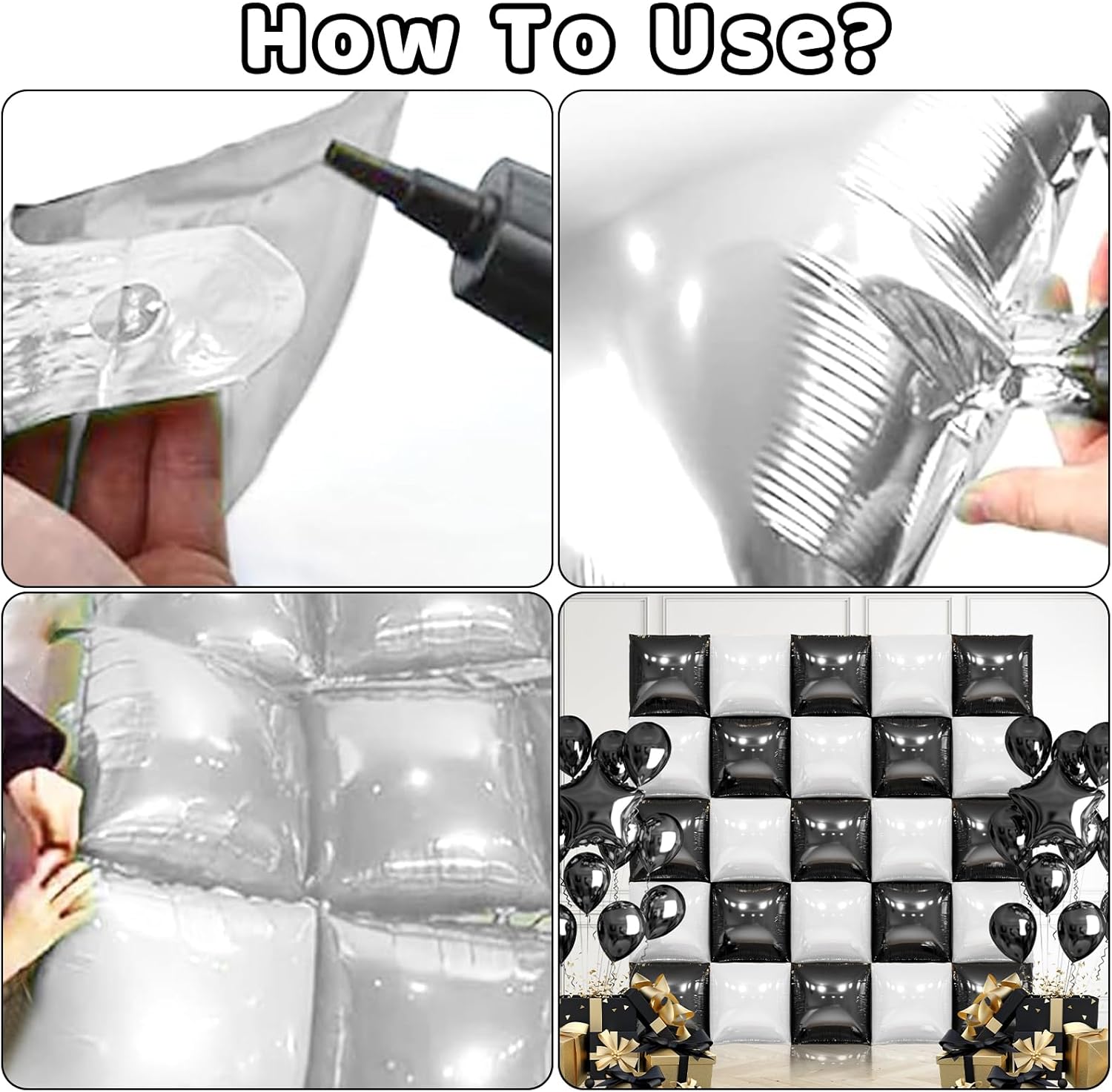 How To Use?