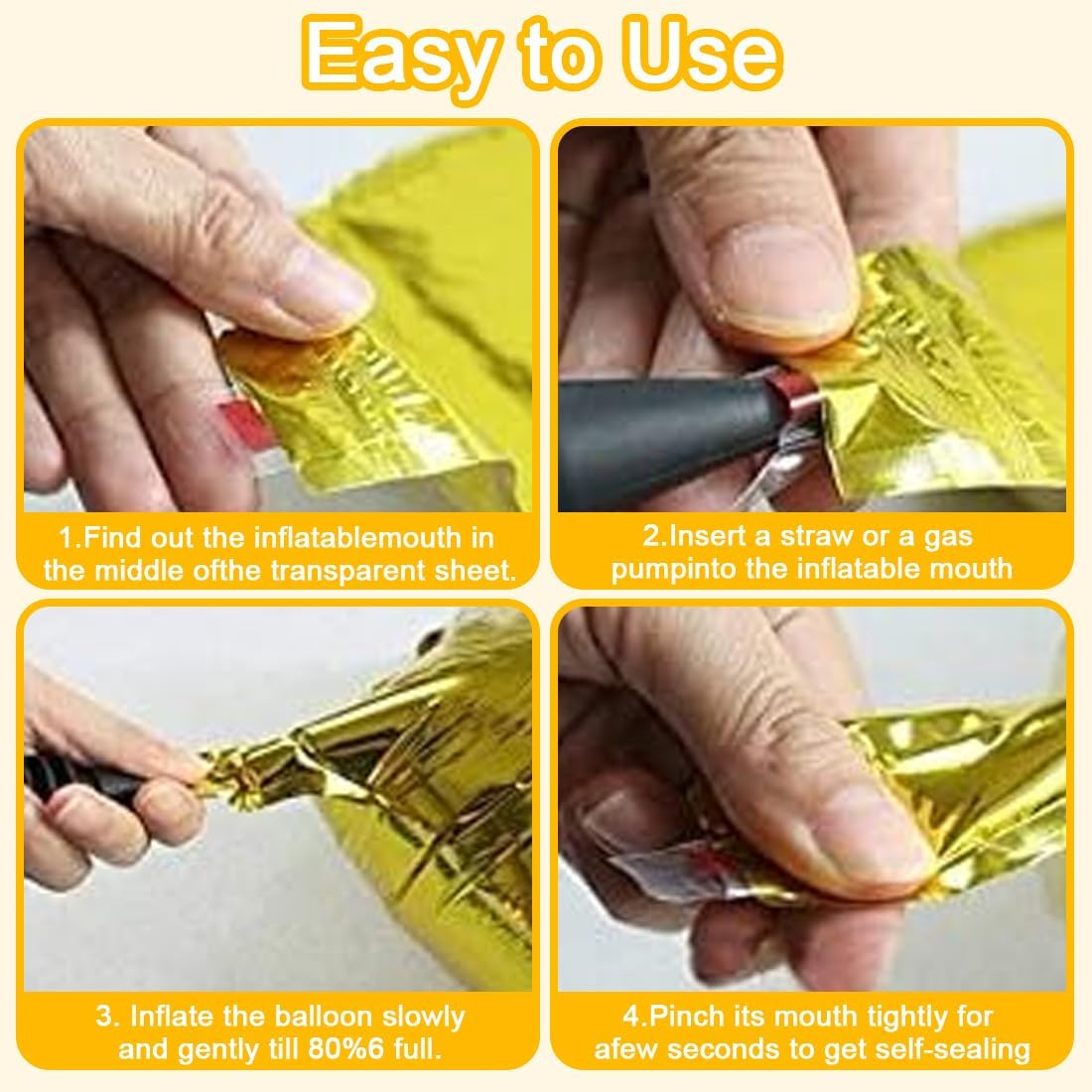 Easy to Use

1.Find out the inflatablemouth in the middle ofthe transparent sheet.

2.Insert a straw or a gas pumpinto the inflatable mouth

3. Inflate the balloon slowly and gently till 80%6 full.

4.Pinch its mouth tightly for afew seconds to get self-sealing