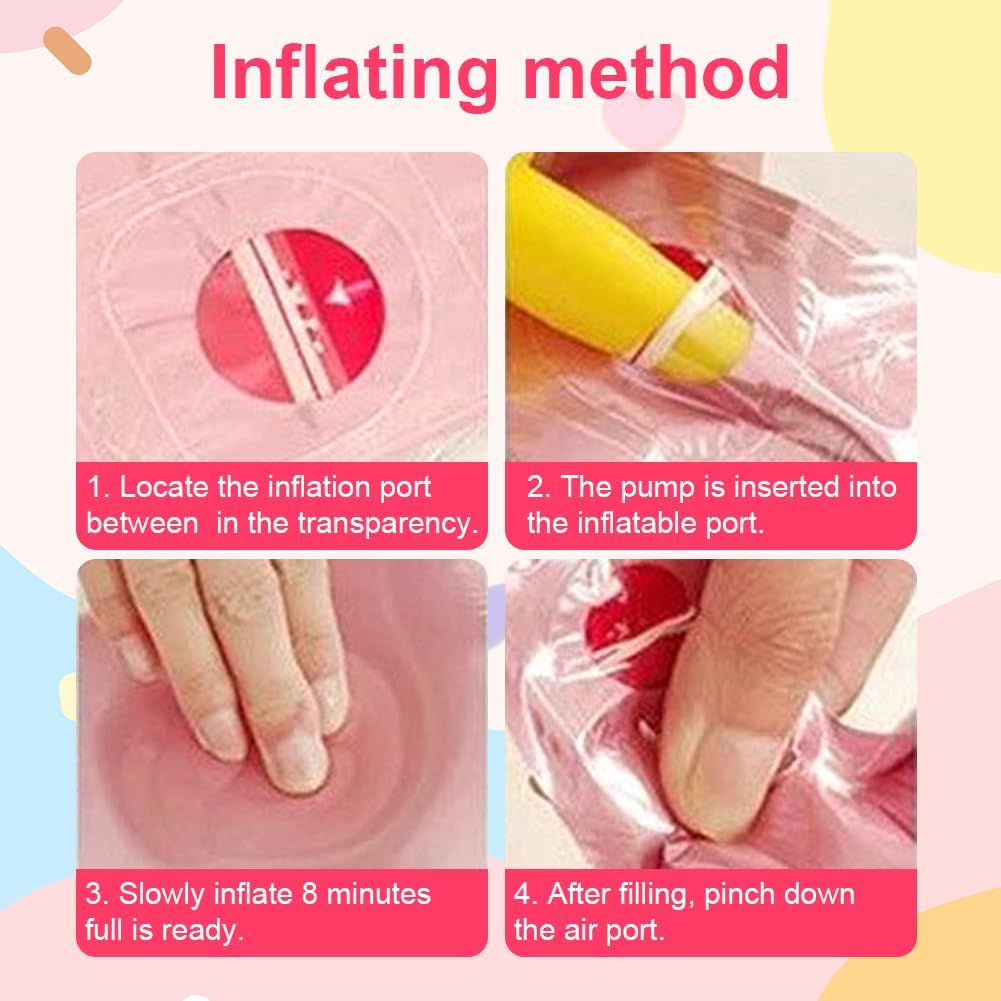 Inflating method

1. Locate the inflation port between in the transparency.

2. The pump is inserted into the inflatable port.

3. Slowly inflate 8 minutes full is ready.

4. After filling, pinch down the air port.