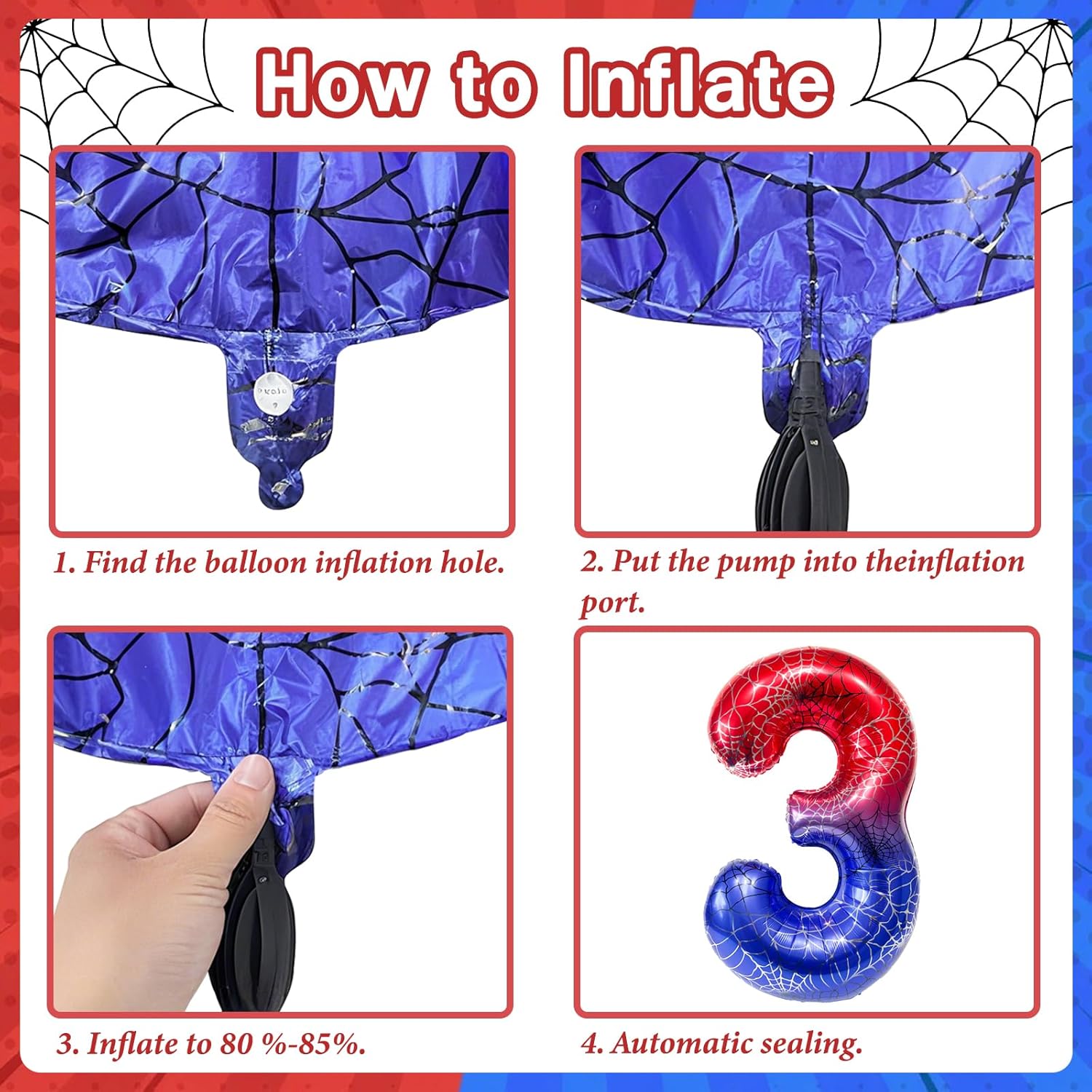 How to Inflate

1. Find the balloon inflation hole.

2. Put the pump into theinflation port.

3. Inflate to 80 %-85%.

4. Automatic sealing.