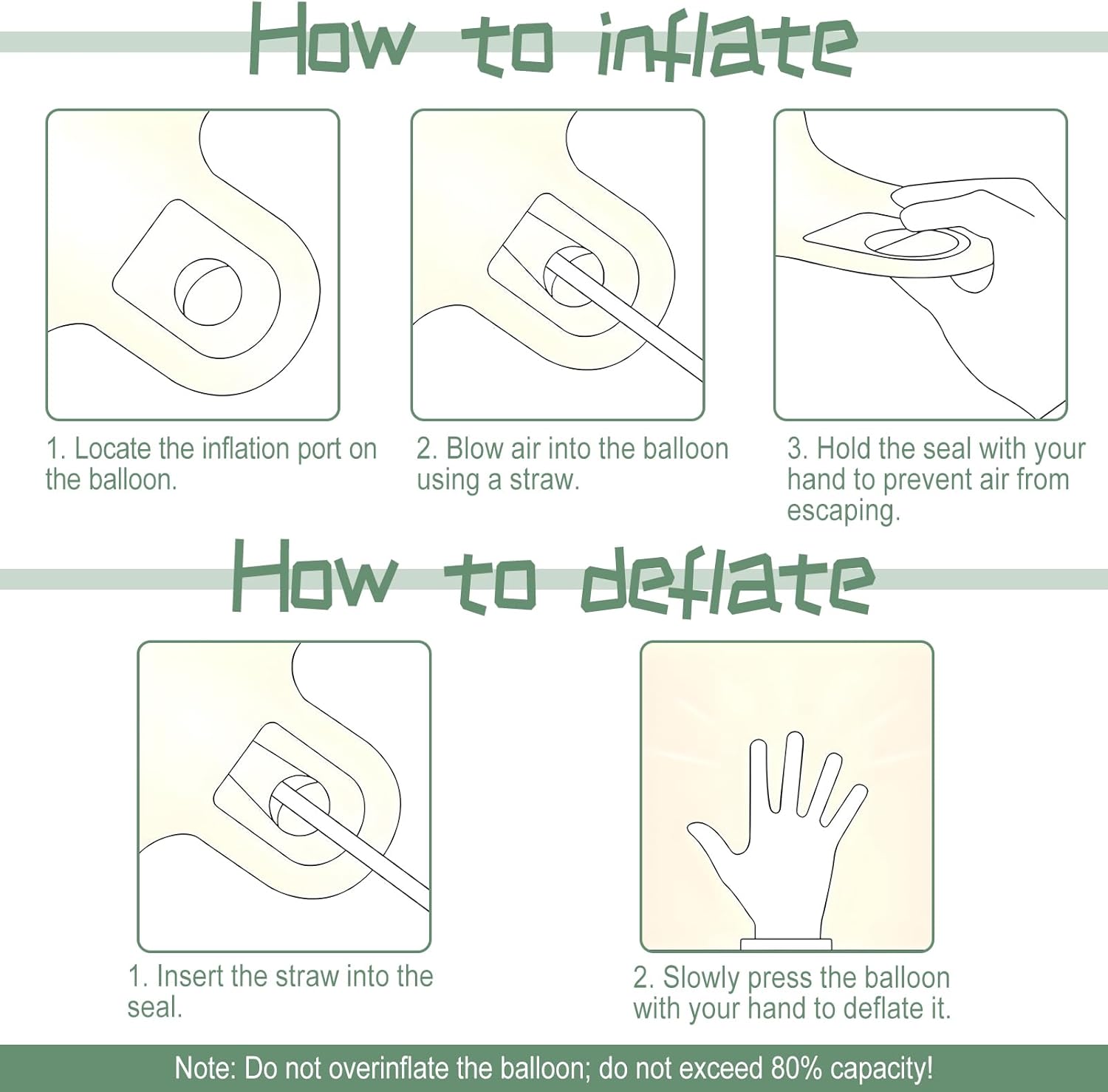 How to inflate

1. Locate the inflation port on the balloon.

2. Blow air into the balloon using a straw.

3. Hold the seal with your hand to prevent air from escaping.

How to deflate

1. Insert the straw into the seal.

2. Slowly press the balloon with your hand to deflate it.

Note: Do not overinflate the balloon; do not exceed 80% capacity!