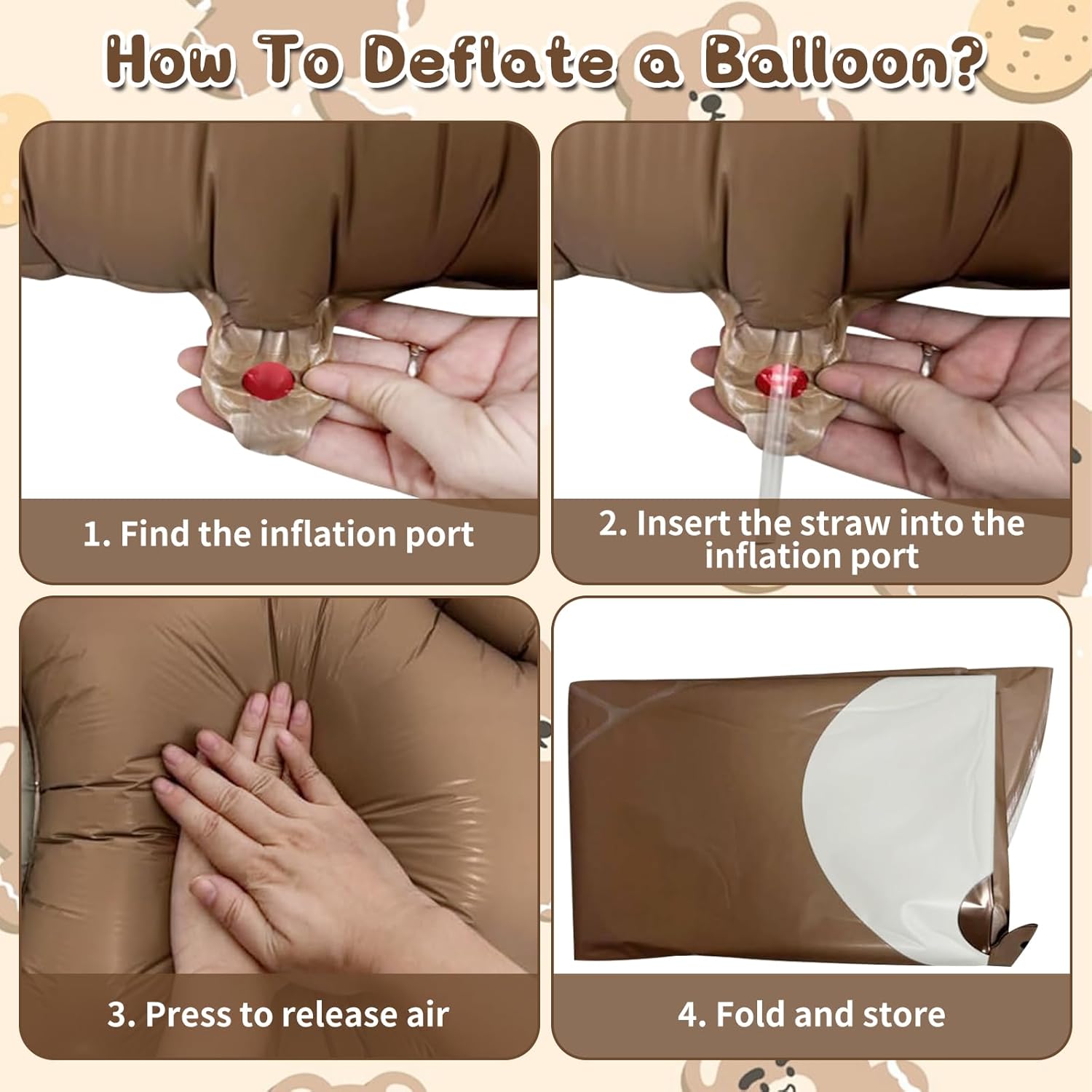 How To Deflate a Balloon?

1. Find the inflation port

2. Insert the straw into the inflation port

3. Press to release air

4. Fold and store