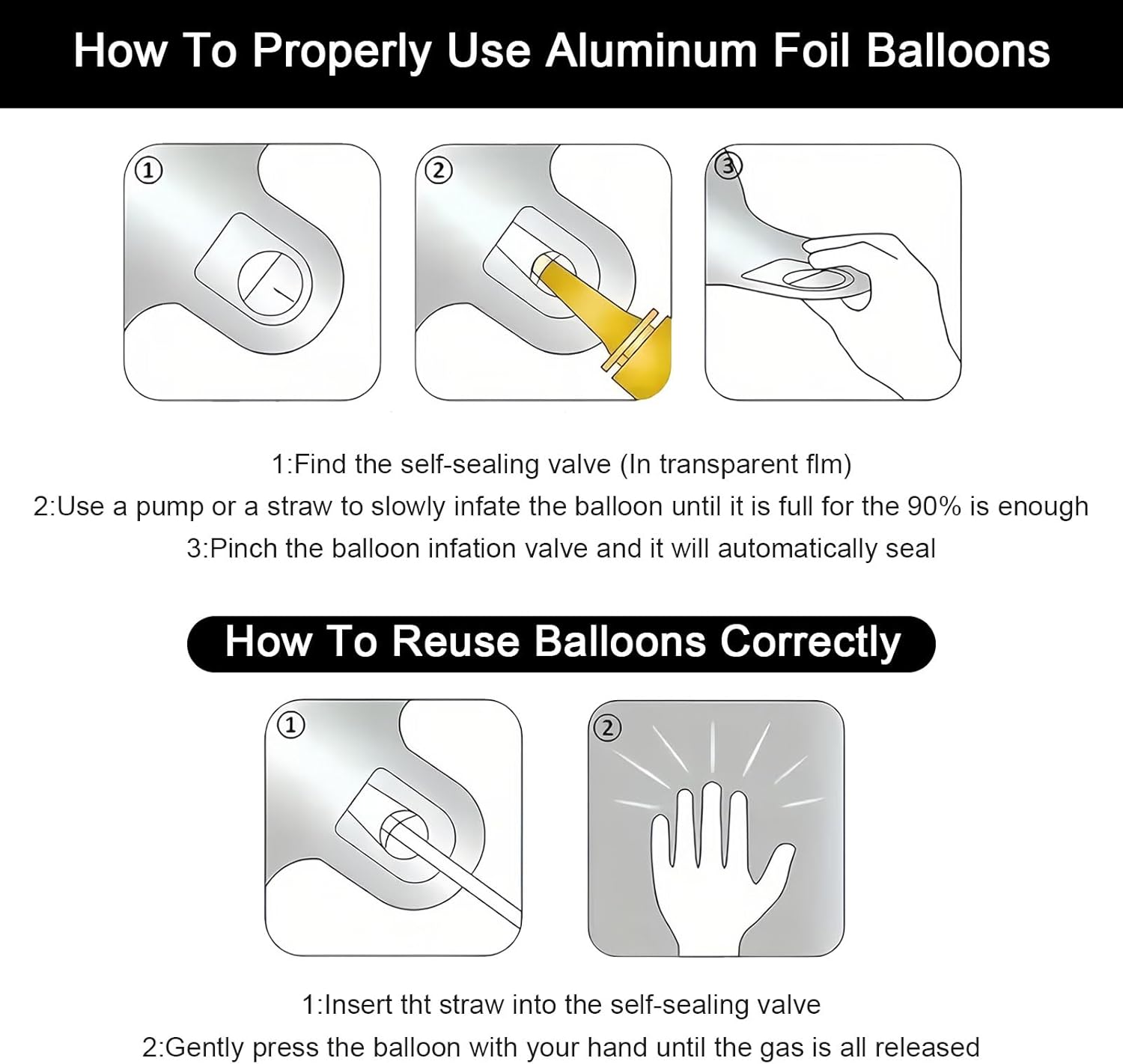 How To Properly Use Aluminum Foil Balloons

①

②

③

1:Find the self-sealing valve (In transparent flm)
2:Use a pump or a straw to slowly infate the balloon until it is full for the 90% is enough
3:Pinch the balloon infation valve and it will automatically seal

How To Reuse Balloons Correctly

①

②

1:Insert tht straw into the self-sealing valve
2:Gently press the balloon with your hand until the gas is all released