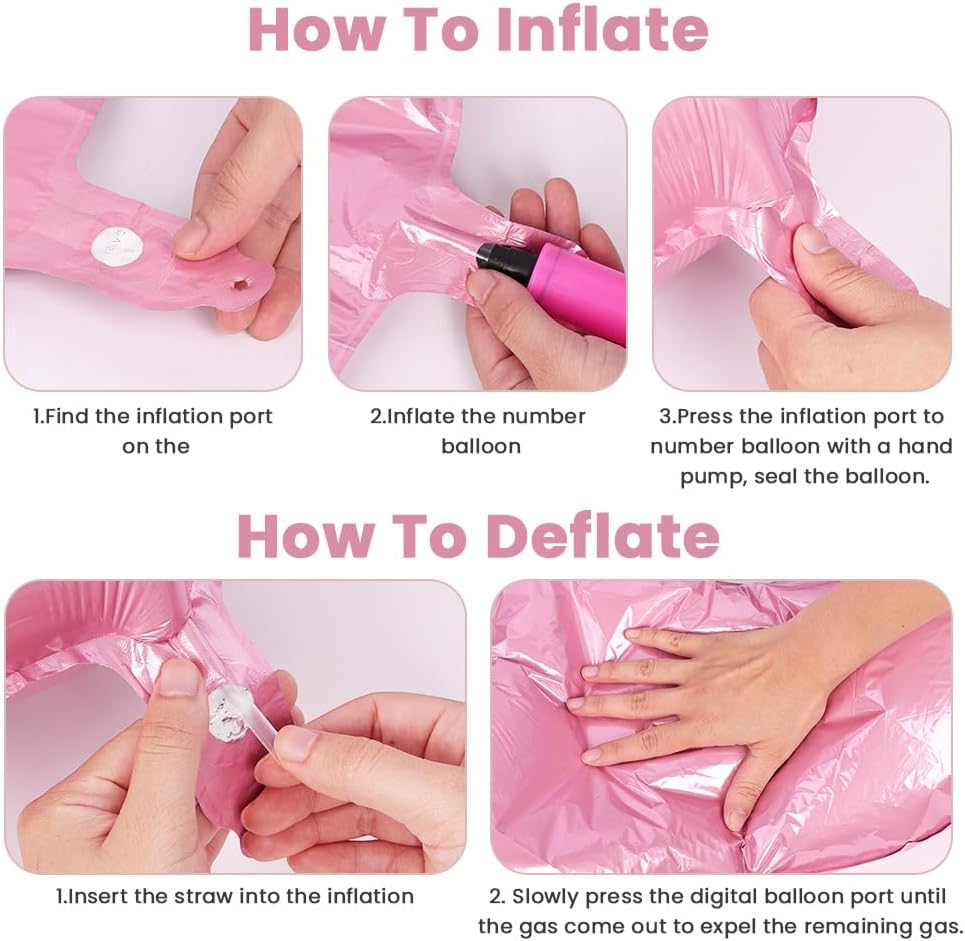 How To Inflate

1.Find the inflation port on the

2.Inflate the number balloon

3.Press the inflation port to number balloon with a hand pump, seal the balloon.

How To Deflate

1.Insert the straw into the inflation

2. Slowly press the digital balloon port until the gas come out to expel the remaining gas.