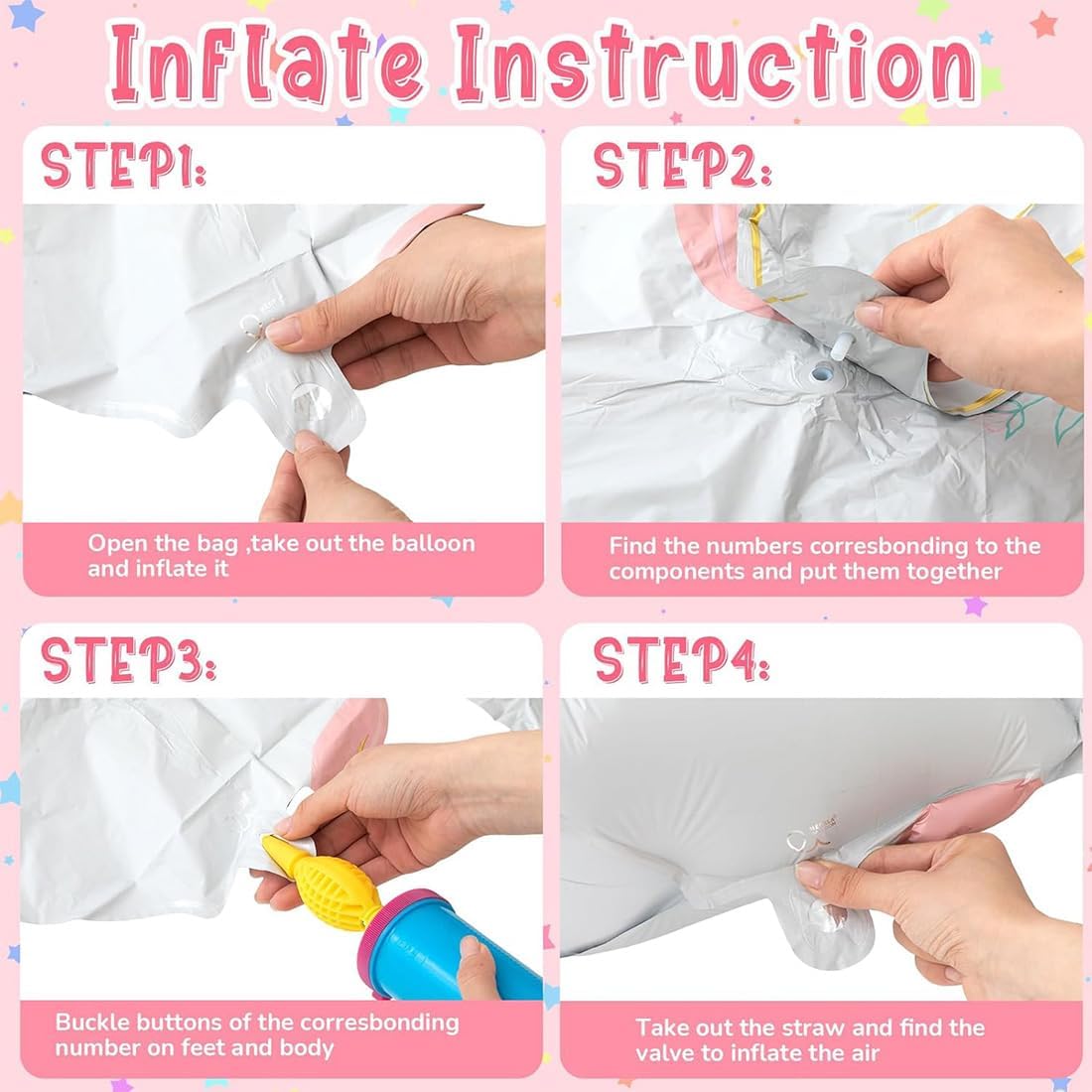 Inflate Instruction

STEP1:

Open the bag ,take out the balloon and inflate it

STEP2:

Find the numbers corresbonding to the components and put them together

STEP3:

Buckle buttons of the corresbonding number on feet and body

STEP4:

Take out the straw and find the valve to inflate the air