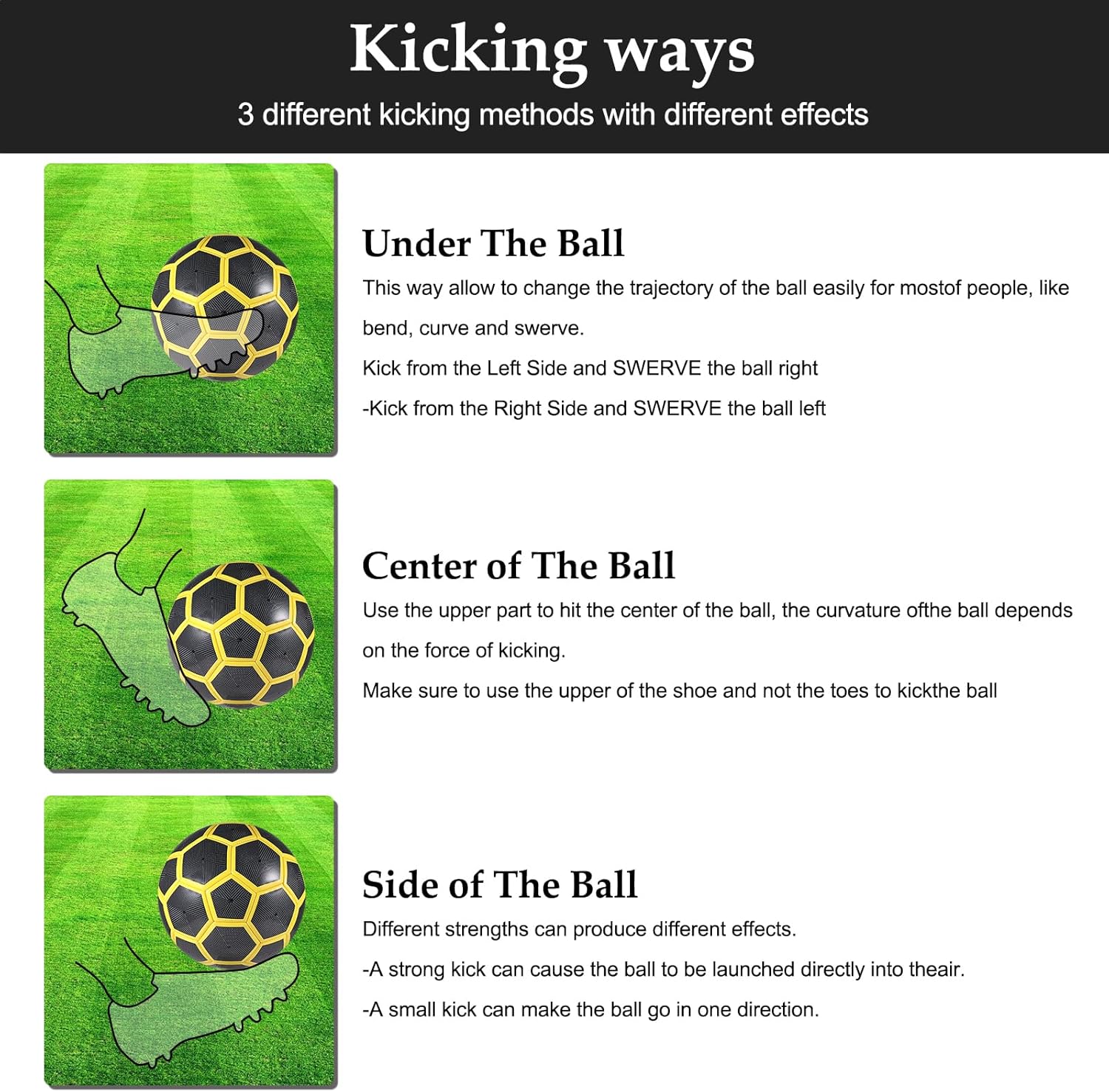 Kicking ways

3 different kicking methods with different effects

Under The Ball

This way allow to change the trajectory of the ball easily for mostof people, like bend, curve and swerve.

Kick from the Left Side and SWERVE the ball right

-Kick from the Right Side and SWERVE the ball left

Center of The Ball

Use the upper part to hit the center of the ball, the curvature ofthe ball depends on the force of kicking.

Make sure to use the upper of the shoe and not the toes to kickthe ball

Side of The Ball

Different strengths can produce different effects.

-A strong kick can cause the ball to be launched directly into theair.

-A small kick can make the ball go in one direction.