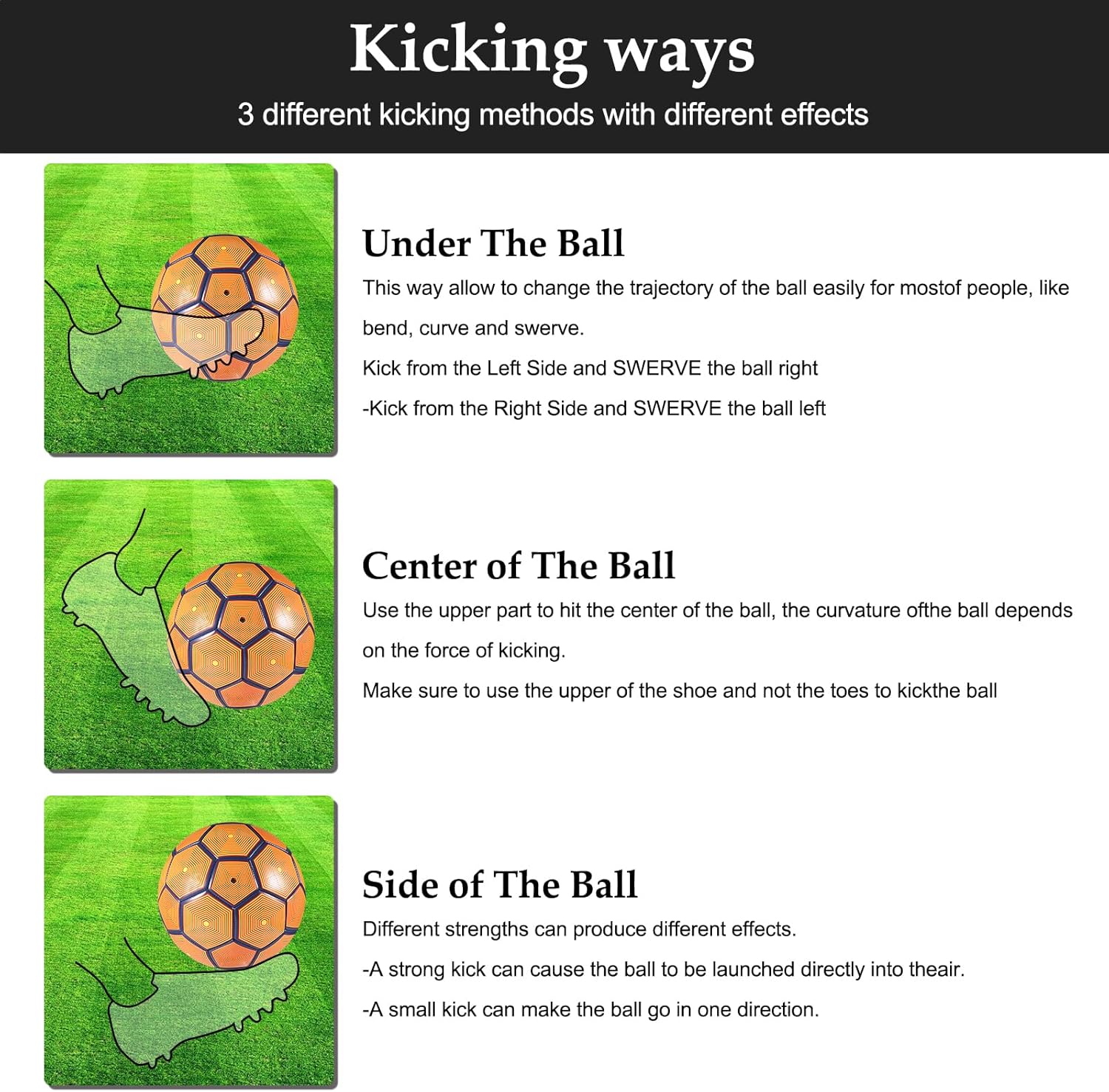 Kicking ways
3 different kicking methods with different effects

Under The Ball
This way allow to change the trajectory of the ball easily for mostof people, like bend, curve and swerve.
Kick from the Left Side and SWERVE the ball right
-Kick from the Right Side and SWERVE the ball left

Center of The Ball
Use the upper part to hit the center of the ball, the curvature ofthe ball depends on the force of kicking.
Make sure to use the upper of the shoe and not the toes to kickthe ball

Side of The Ball
Different strengths can produce different effects.
-A strong kick can cause the ball to be launched directly into theair.
-A small kick can make the ball go in one direction.