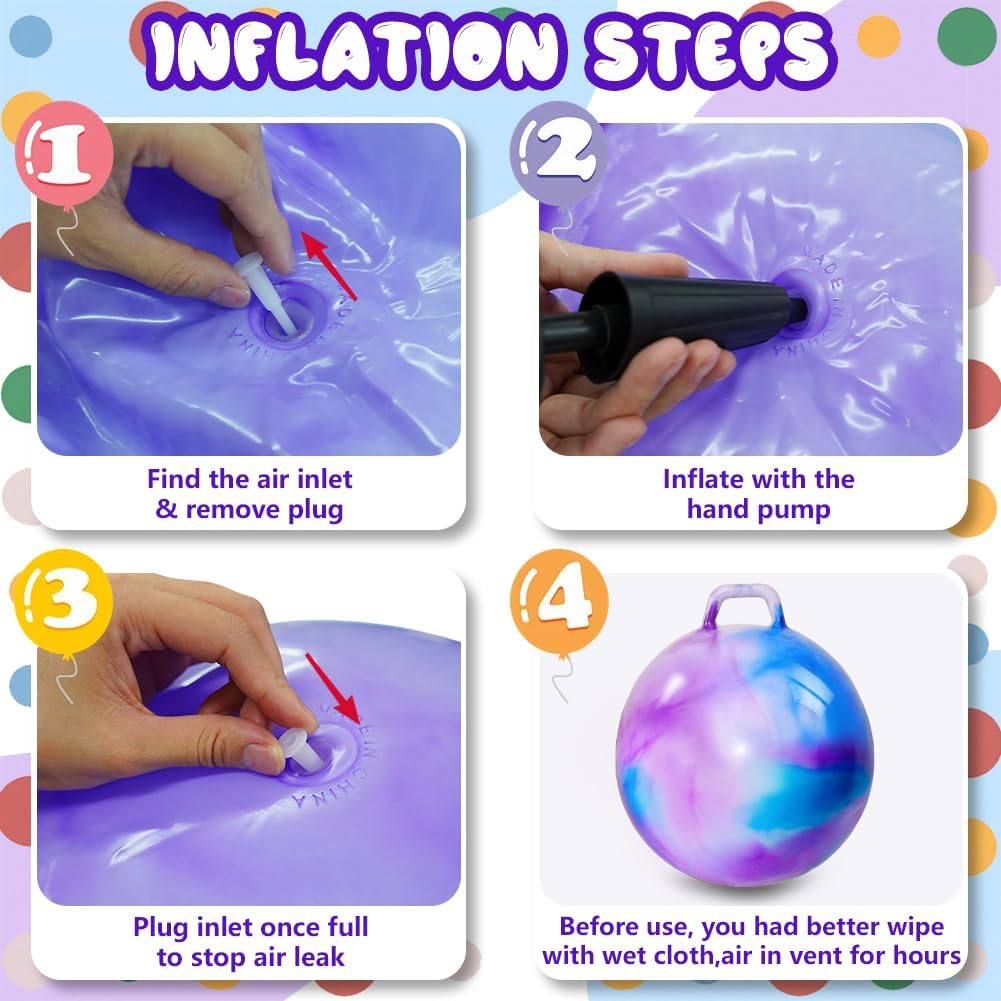 INFLATION STEPS

1

MADE IN CHINA

Find the air inlet & remove plug

2

MADE IN CHINA

Inflate with the hand pump

3

MADE IN CHINA

Plug inlet once full to stop air leak

4

Before use, you had better wipe with wet cloth,air in vent for hours