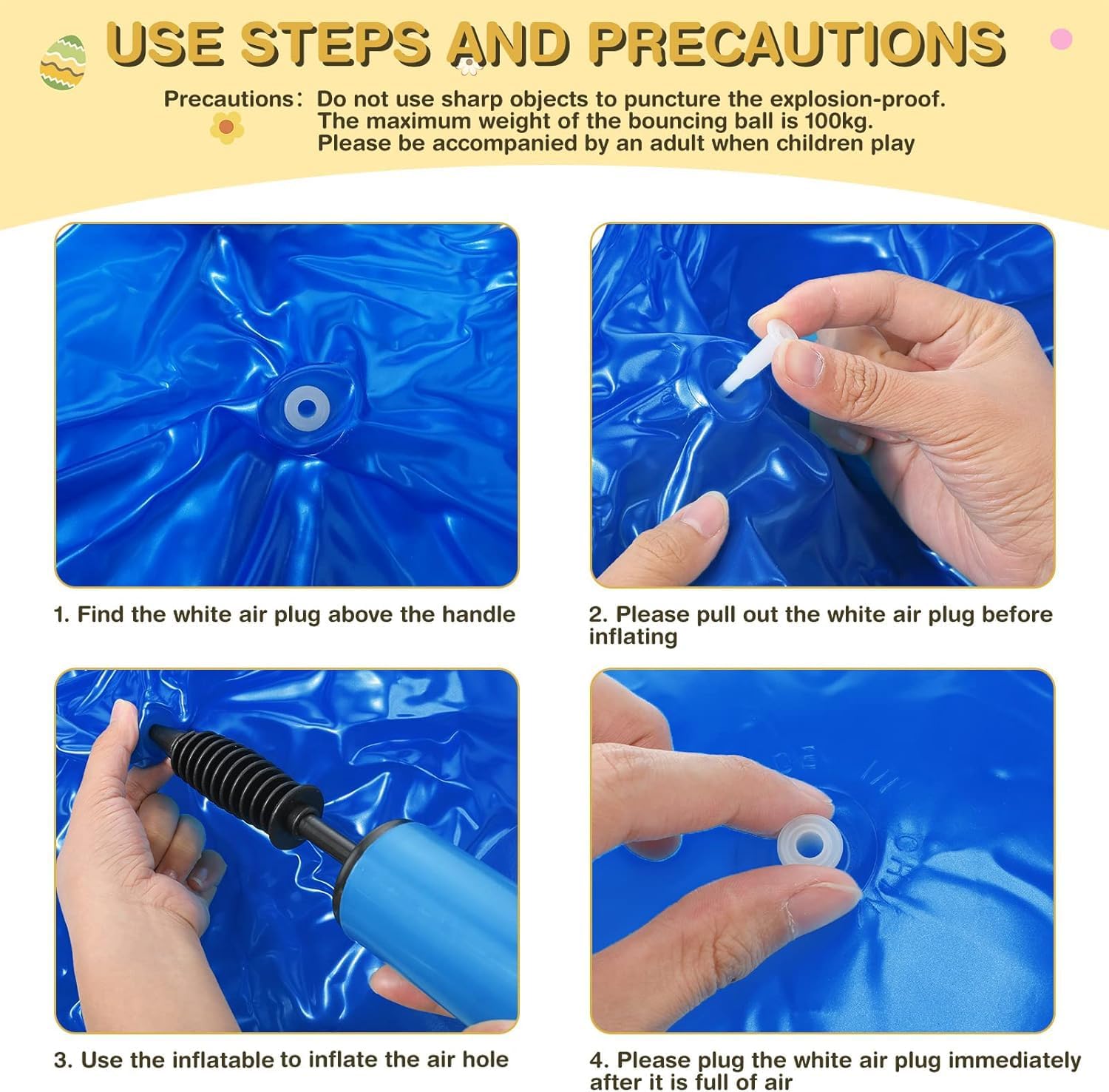 USE STEPS AND PRECAUTIONS

Precautions: Do not use sharp objects to puncture the explosion-proof.
The maximum weight of the bouncing ball is 100kg.
Please be accompanied by an adult when children play

1. Find the white air plug above the handle

2. Please pull out the white air plug before inflating

3. Use the inflatable to inflate the air hole

4. Please plug the white air plug immediately after it is full of air