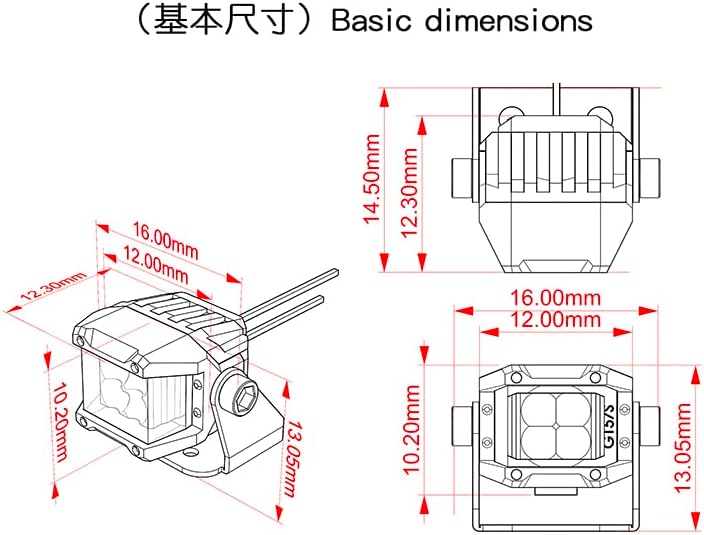 （基本尺寸）Basic dimensions

16.00mm
12.00mm
12.30mm
10.20mm
13.05mm

14.50mm
12.30mm

16.00mm
12.00mm
10.20mm
13.05mm
GTS/S