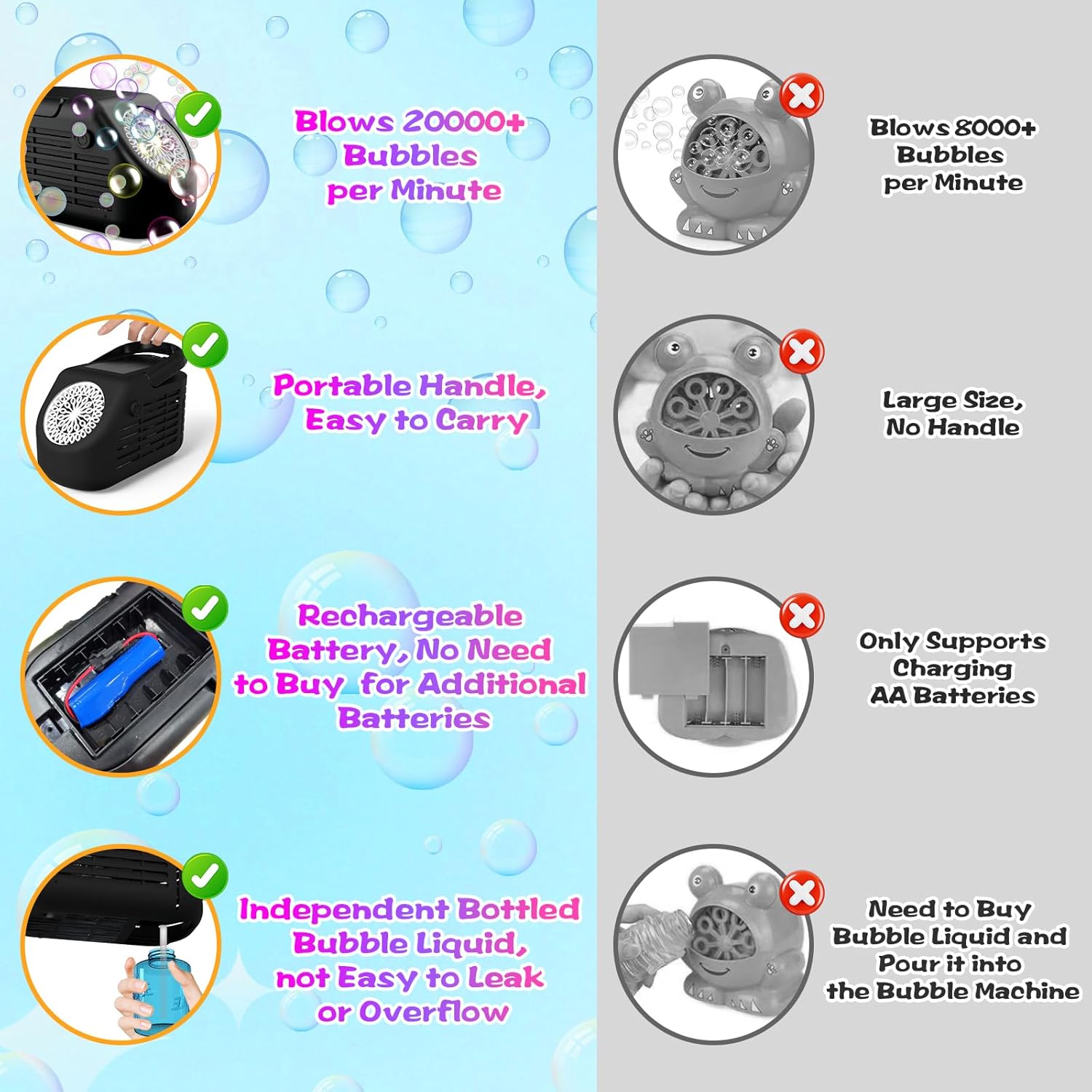 Blows 20000+ Bubbles per Minute

Portable Handle, Easy to Carry

Rechargeable Battery, No Need to Buy for Additional Batteries

Independent Bottled Bubble Liquid, not Easy to Leak or Overflow

Blows 8000+ Bubbles per Minute

Large Size, No Handle

Only Supports Charging AA Batteries

Need to Buy Bubble Liquid and Pour it into the Bubble Machine