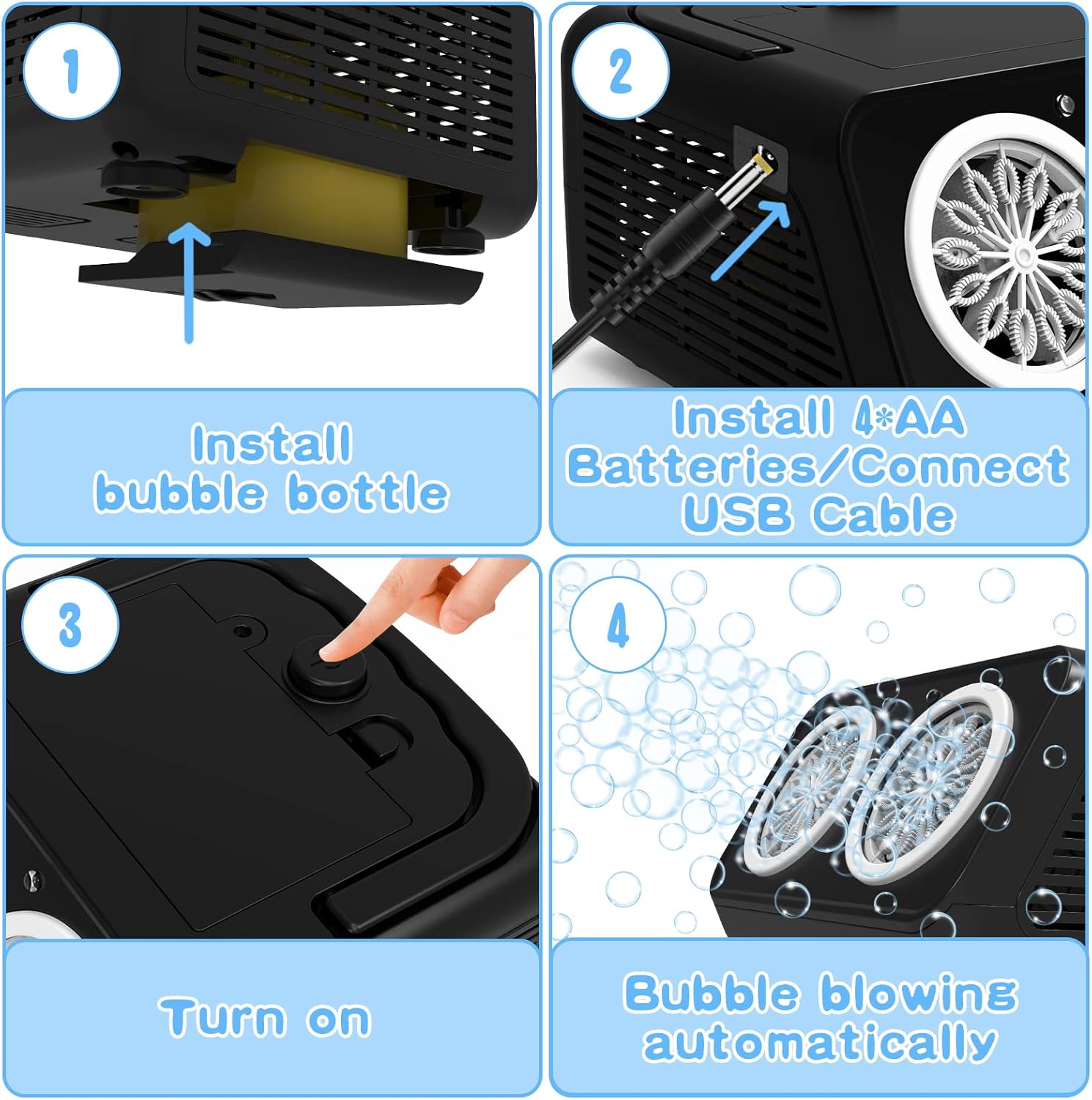 1

Install bubble bottle

2

Install 4*AA Batteries/Connect USB Cable

3

Turn on

4

Bubble blowing automatically