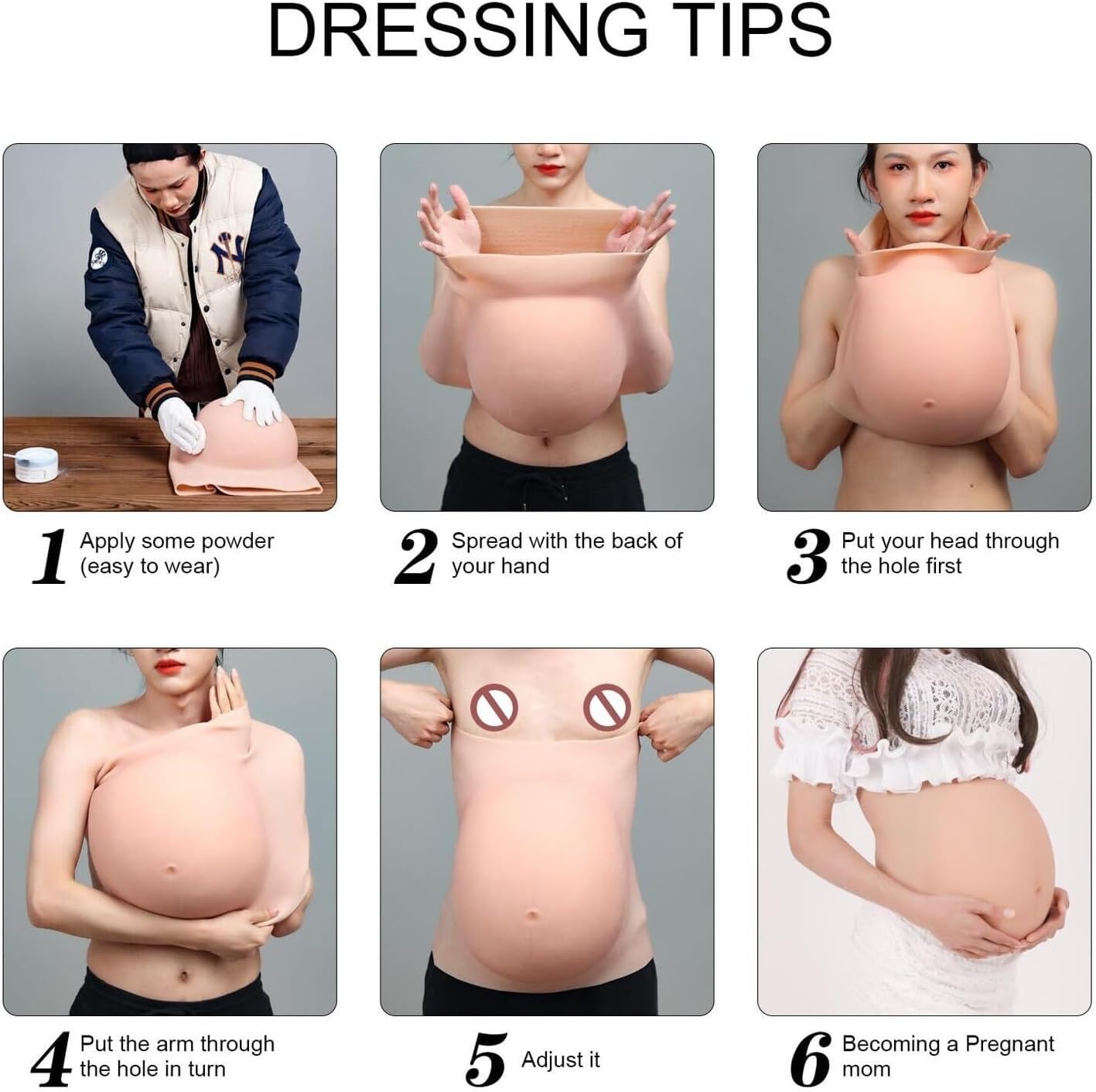 DRESSING TIPS

NY

1 Apply some powder (easy to wear)

2 Spread with the back of your hand

3 Put your head through the hole first

4 Put the arm through the hole in turn

5 Adjust it

6 Becoming a Pregnant mom