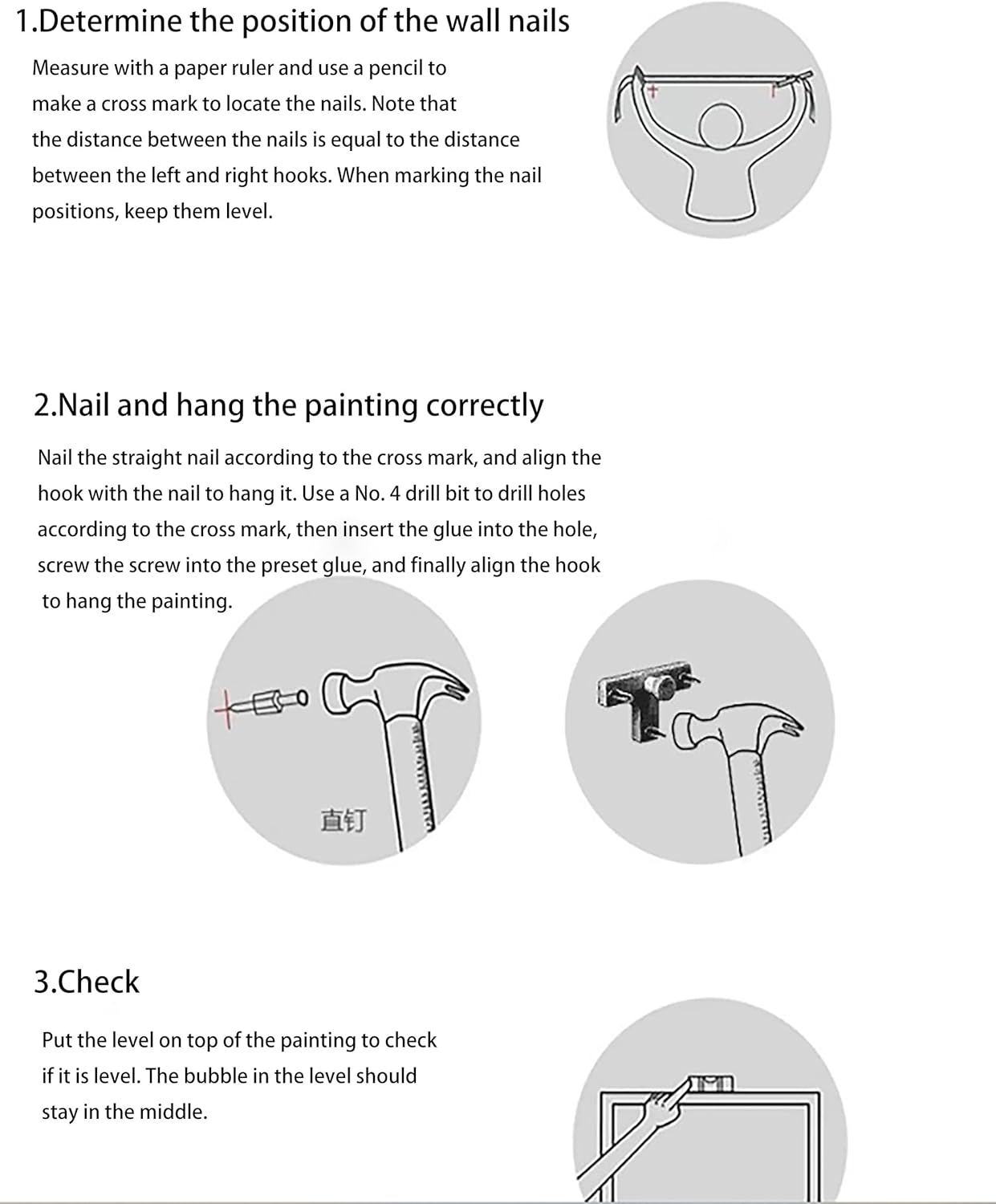 1.Determine the position of the wall nails

Measure with a paper ruler and use a pencil to make a cross mark to locate the nails. Note that the distance between the nails is equal to the distance between the left and right hooks. When marking the nail positions, keep them level.

2.Nail and hang the painting correctly

Nail the straight nail according to the cross mark, and align the hook with the nail to hang it. Use a No. 4 drill bit to drill holes according to the cross mark, then insert the glue into the hole, screw the screw into the preset glue, and finally align the hook to hang the painting.

直钉

3.Check

Put the level on top of the painting to check if it is level. The bubble in the level should stay in the middle.