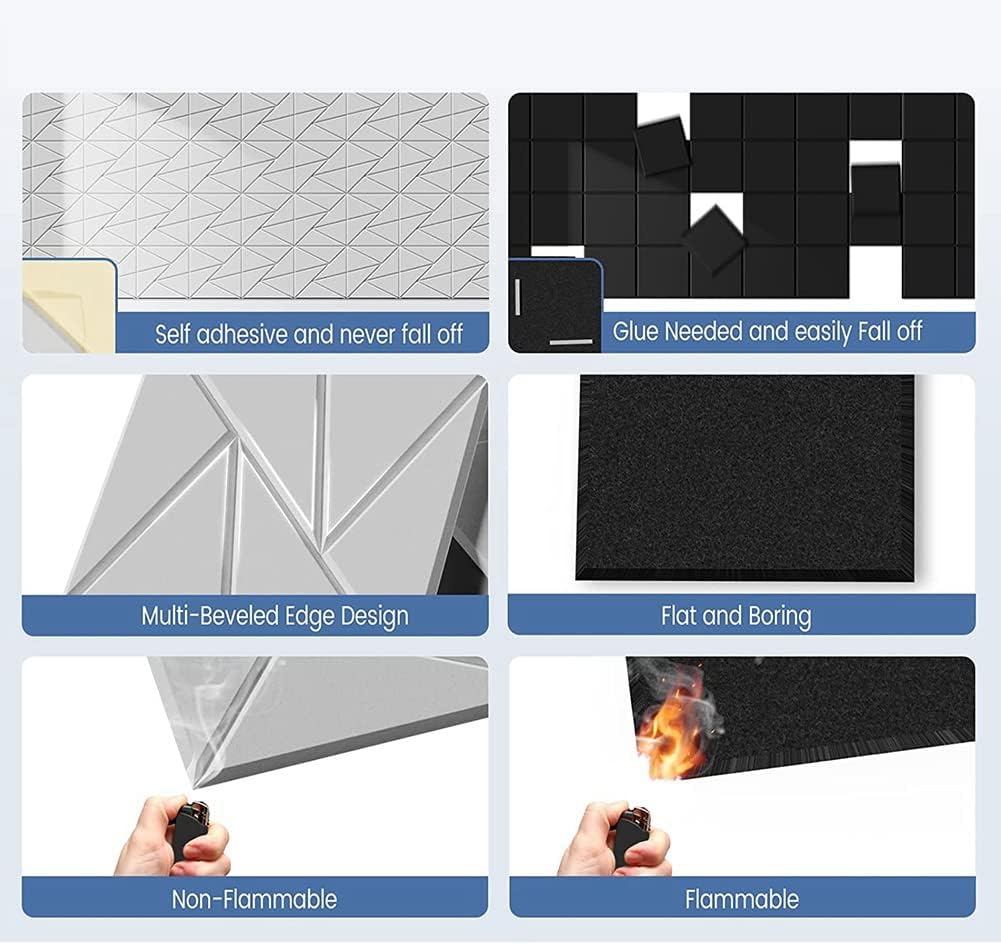 Self adhesive and never fall off

Glue Needed and easily Fall off

Multi-Beveled Edge Design

Flat and Boring

Non-Flammable

Flammable