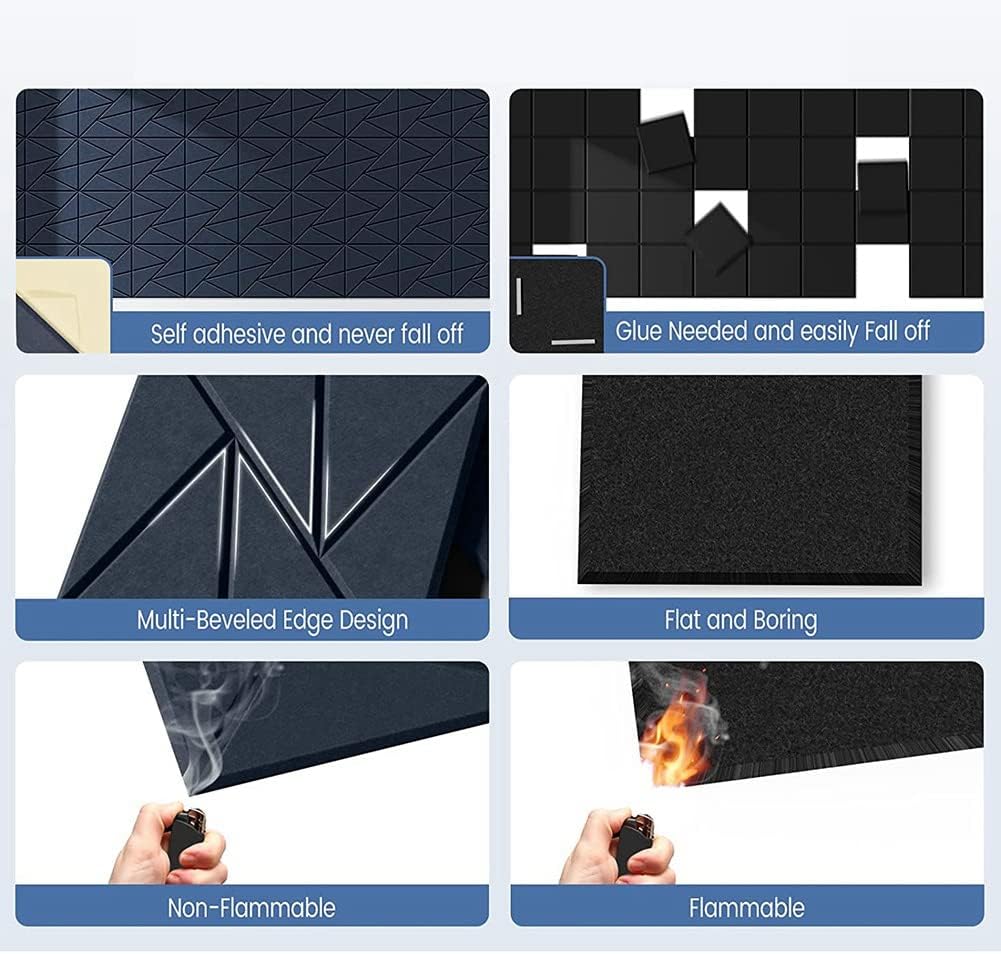 Self adhesive and never fall off

Glue Needed and easily Fall off

Multi-Beveled Edge Design

Flat and Boring

Non-Flammable

Flammable