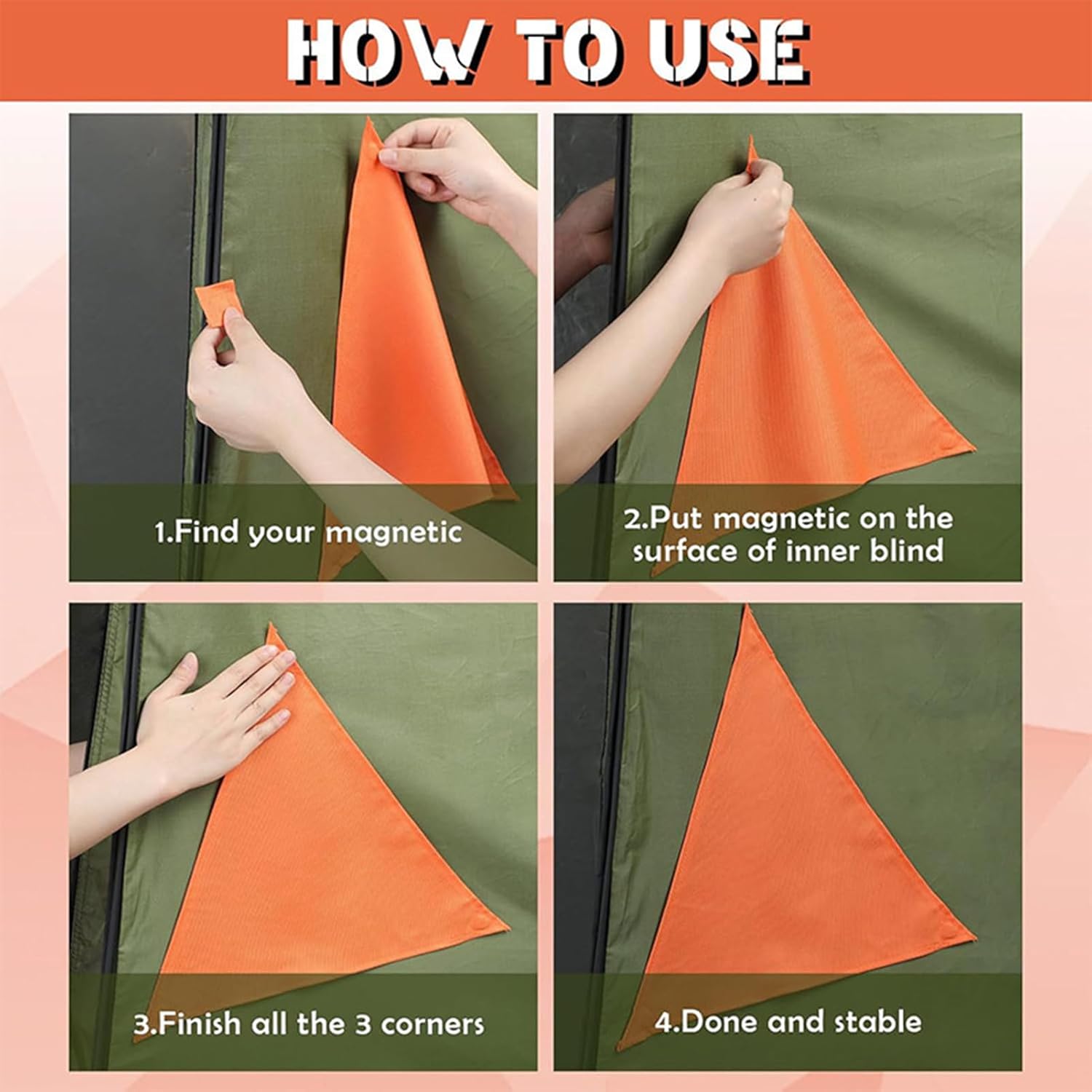 HOW TO USE

1.Find your magnetic

2.Put magnetic on the surface of inner blind

3.Finish all the 3 corners

4.Done and stable