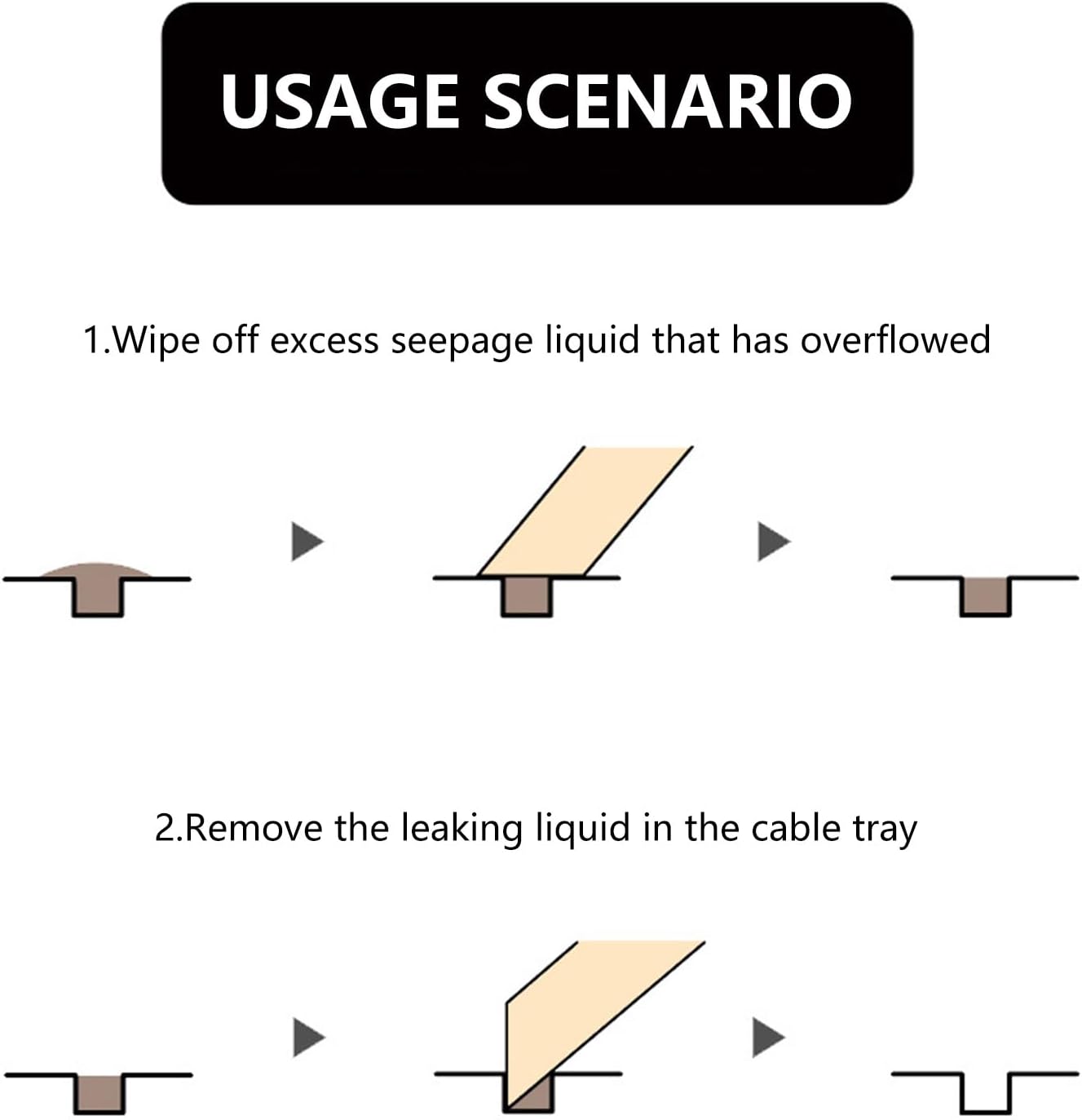 USAGE SCENARIO

1.Wipe off excess seepage liquid that has overflowed

2.Remove the leaking liquid in the cable tray