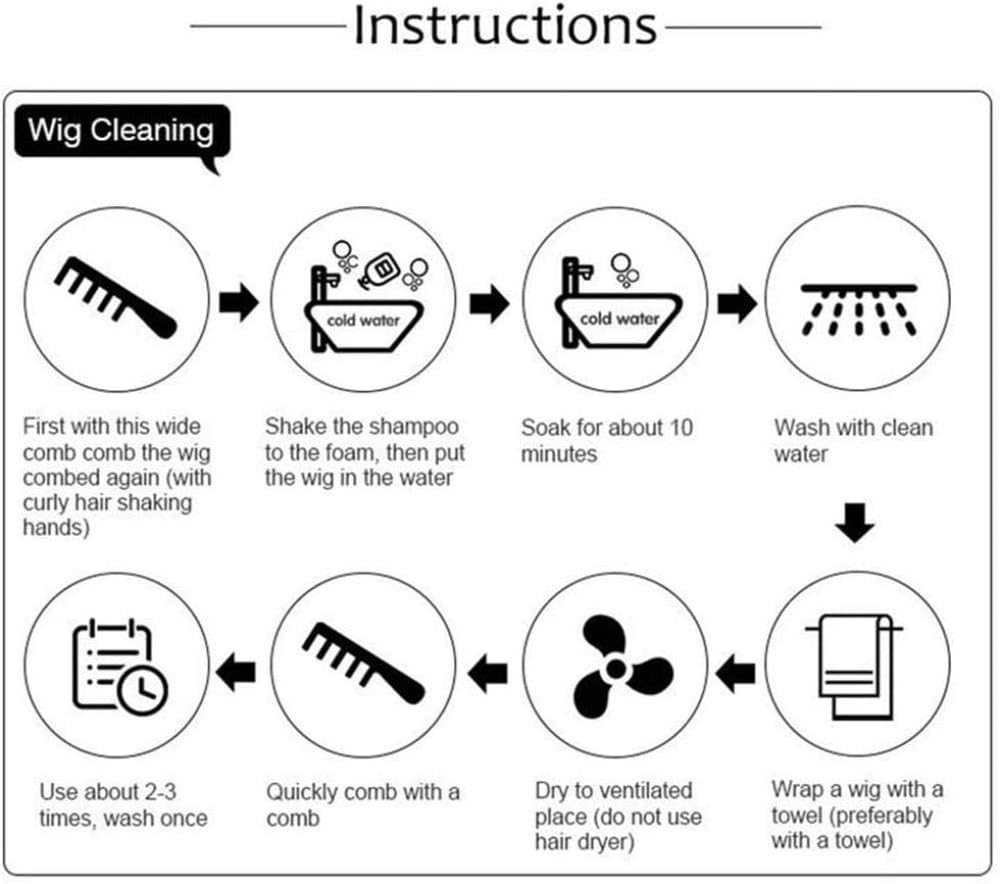 Instructions

Wig Cleaning

cold water

cold water

First with this wide comb comb the wig combed again (with curly hair shaking hands)

Shake the shampoo to the foam, then put the wig in the water

Soak for about 10 minutes

Wash with clean water

Wrap a wig with a towel (preferably with a towel)

Dry to ventilated place (do not use hair dryer)

Quickly comb with a comb

Use about 2-3 times, wash once