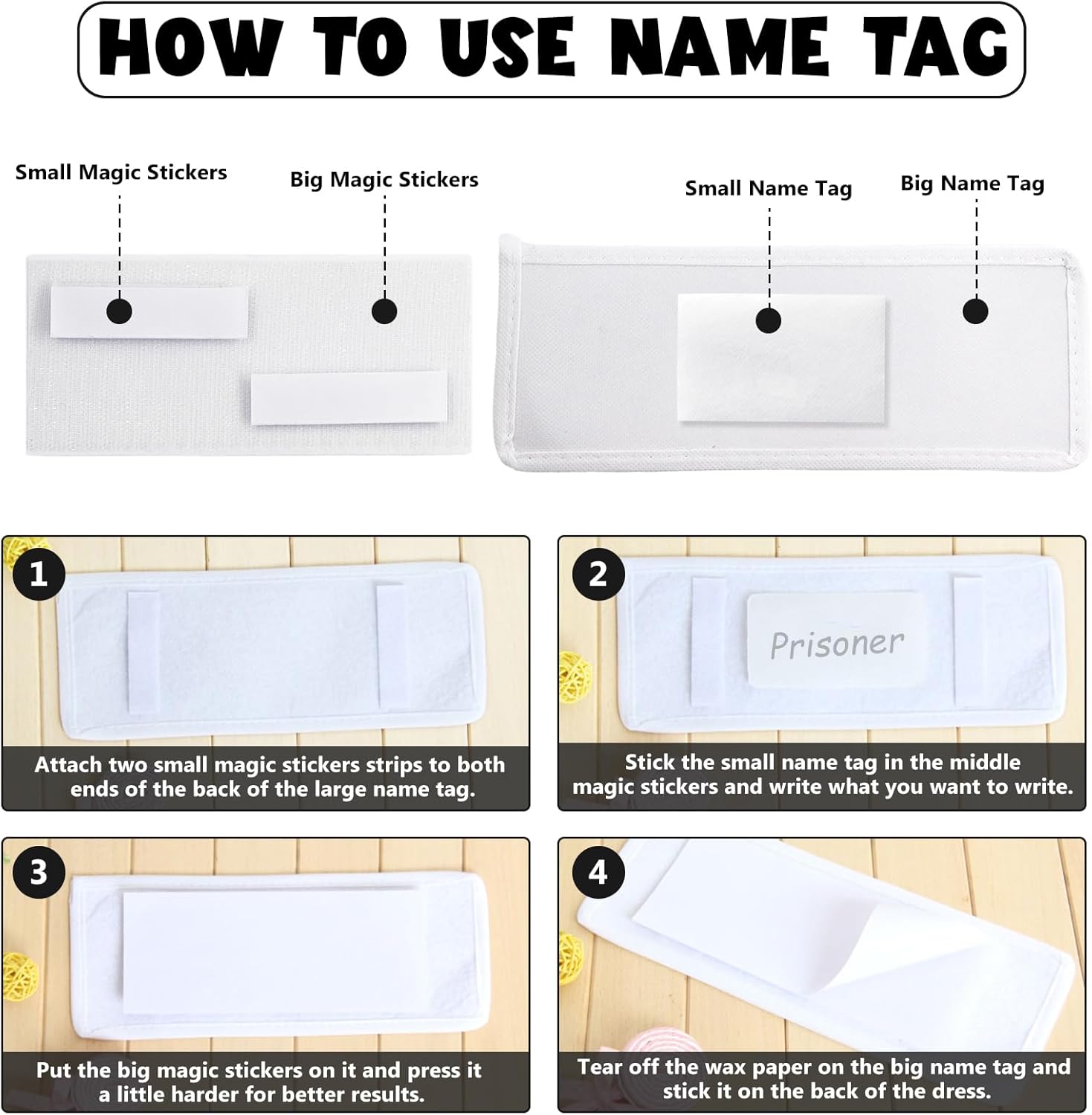 HOW TO USE NAME TAG

Small Magic Stickers

Big Magic Stickers

Small Name Tag

Big Name Tag

1

Attach two small magic stickers strips to both ends of the back of the large name tag.

2

Prisoner

Stick the small name tag in the middle magic stickers and write what you want to write.

3

Put the big magic stickers on it and press it a little harder for better results.

4

Tear off the wax paper on the big name tag and stick it on the back of the dress.