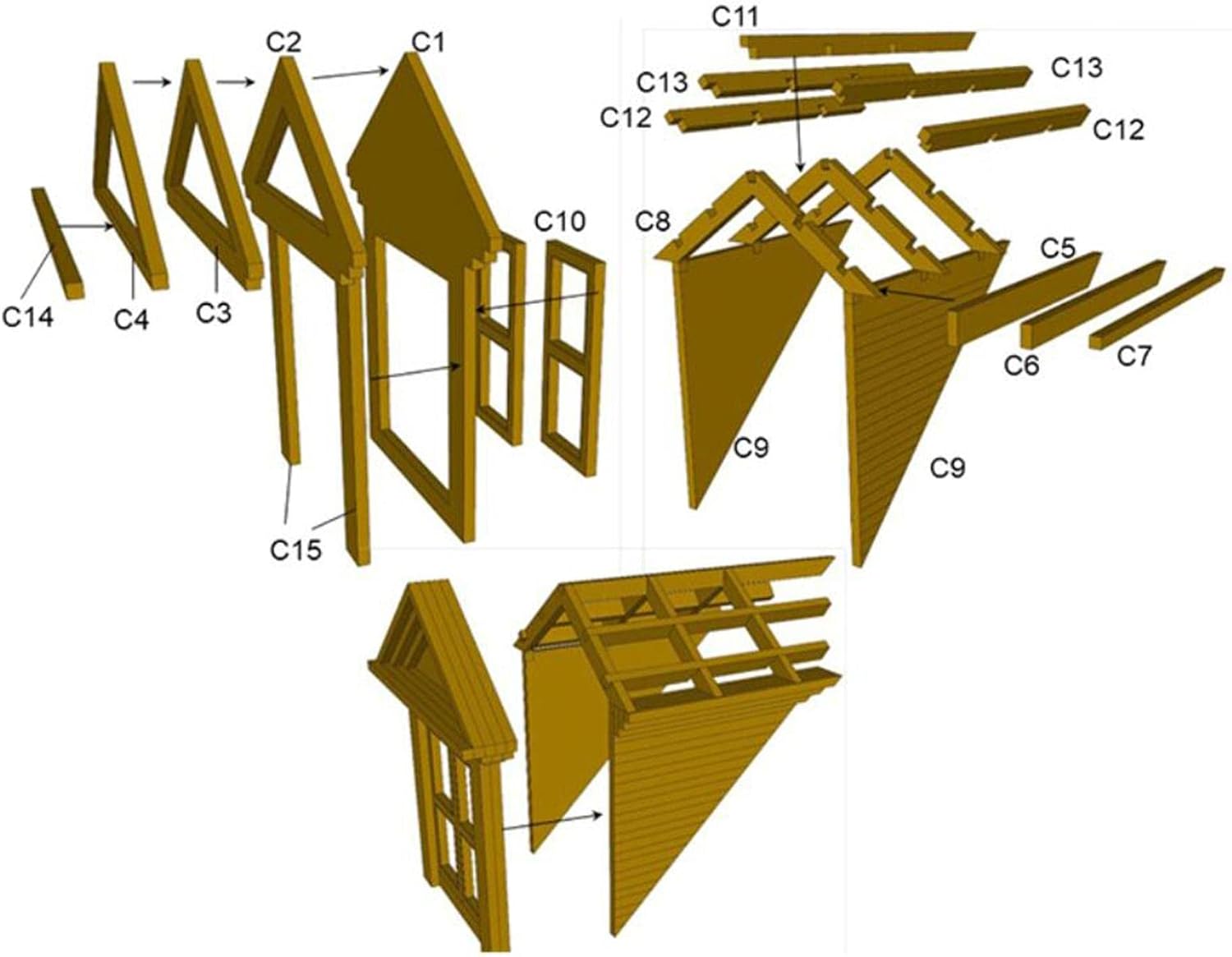 C2
C1
C11
C13
C13
C12
C12
C10
C8
C5
C14
C4
C3
C6
C7
C9
C9
C15