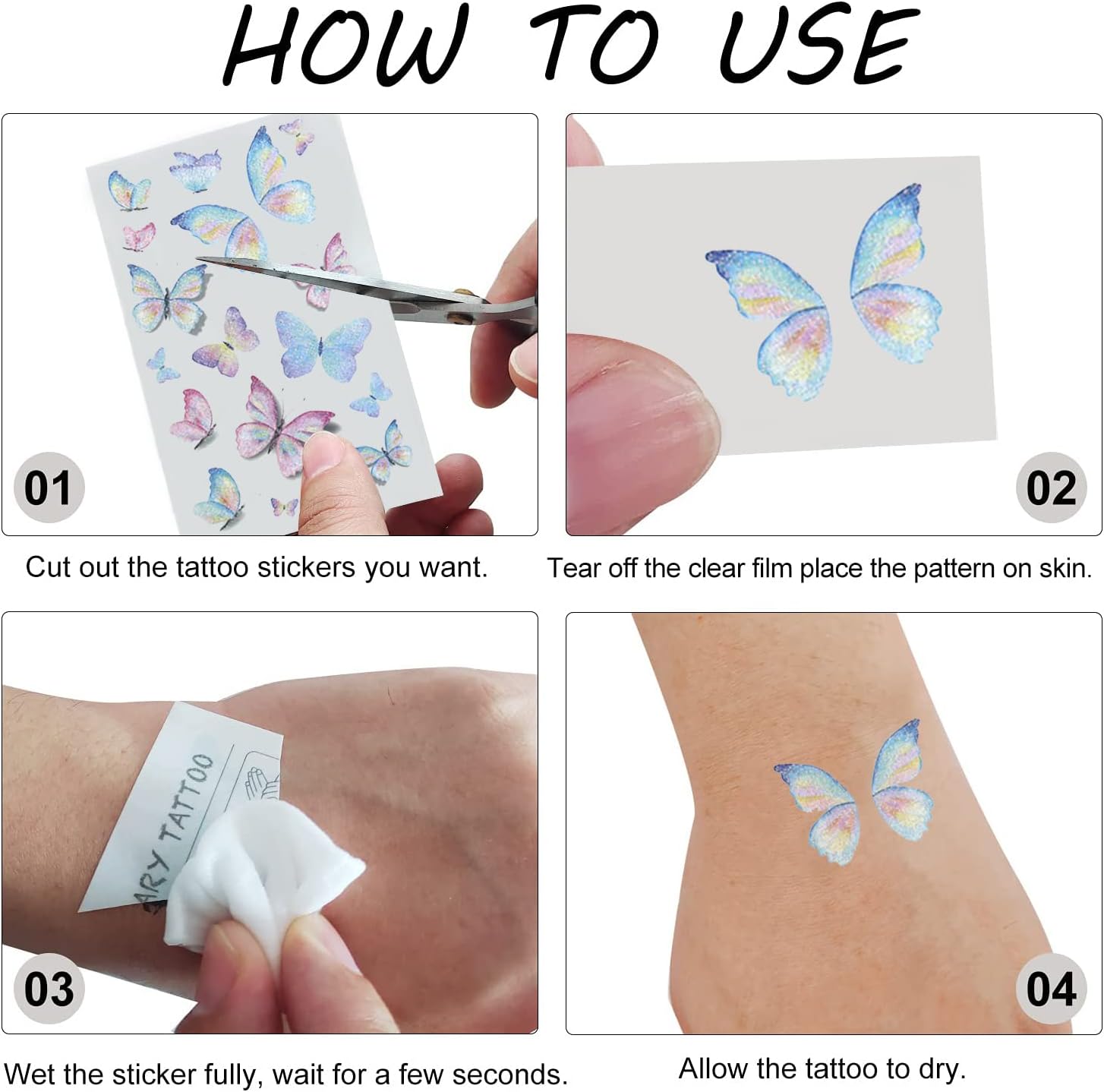 HOW TO USE

01

Cut out the tattoo stickers you want.

02

Tear off the clear film place the pattern on skin.

ARY TATTOO

03

Wet the sticker fully, wait for a few seconds.

04

Allow the tattoo to dry.